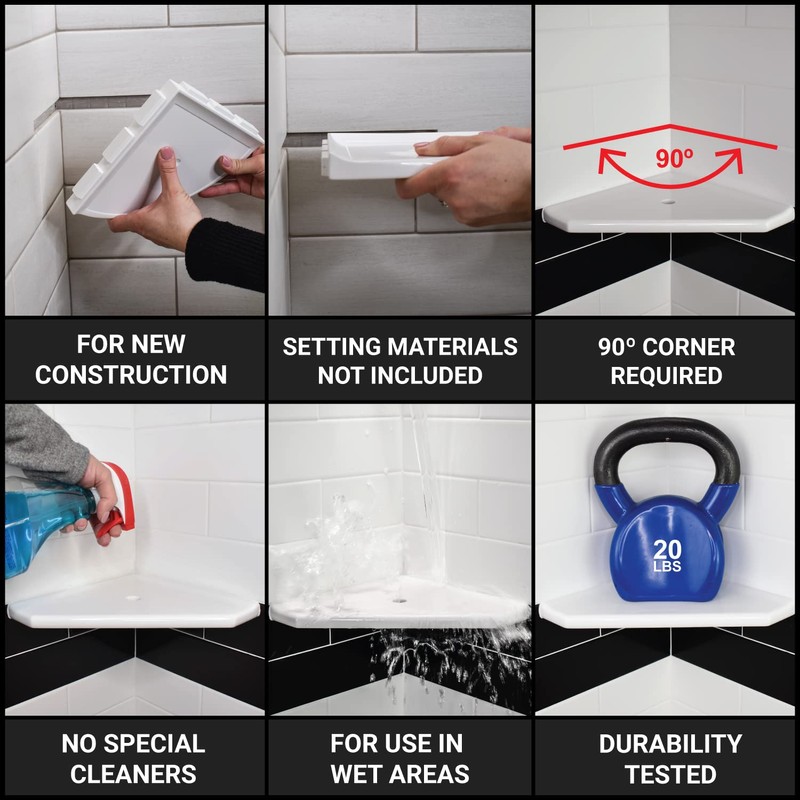 90º

FOR NEW CONSTRUCTION

SETTING MATERIALS NOT INCLUDED

90º CORNER REQUIRED

20 LBS

NO SPECIAL CLEANERS

FOR USE IN WET AREAS

DURABILITY TESTED