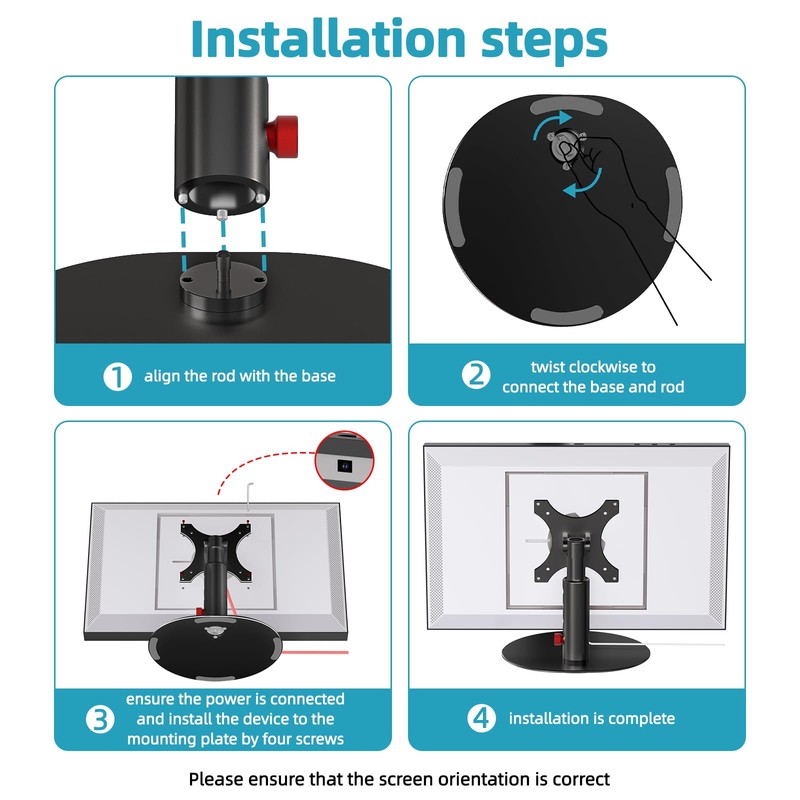 Installation steps

1 align the rod with the base

2 twist clockwise to connect the base and rod

3 ensure the power is connected and install the device to the mounting plate by four screws

4 installation is complete

Please ensure that the screen orientation is correct