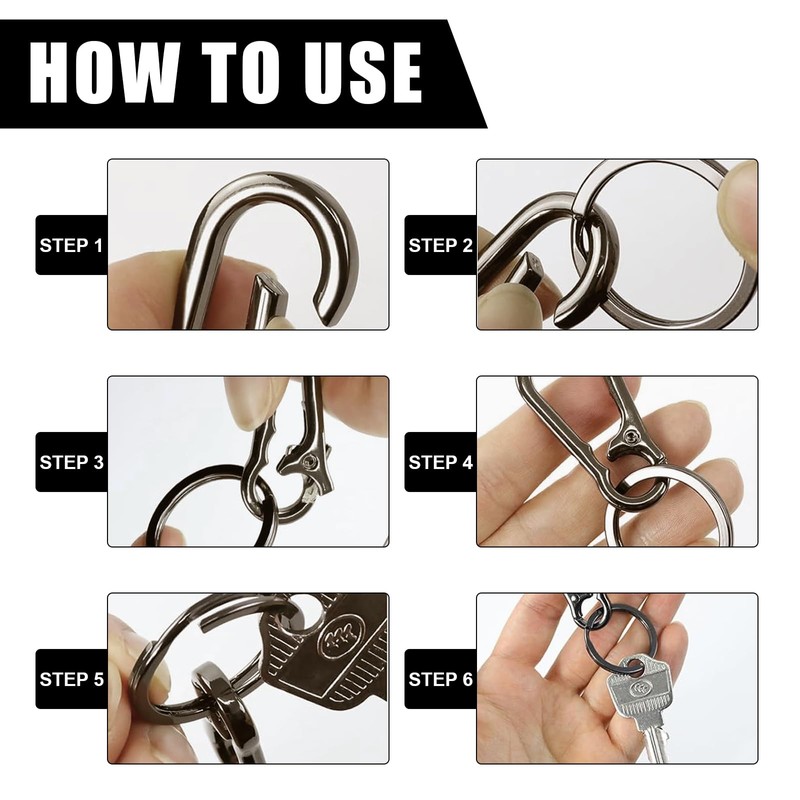 HOW TO USE

STEP 1

STEP 2

STEP 3

STEP 4

STEP 5

STEP 6