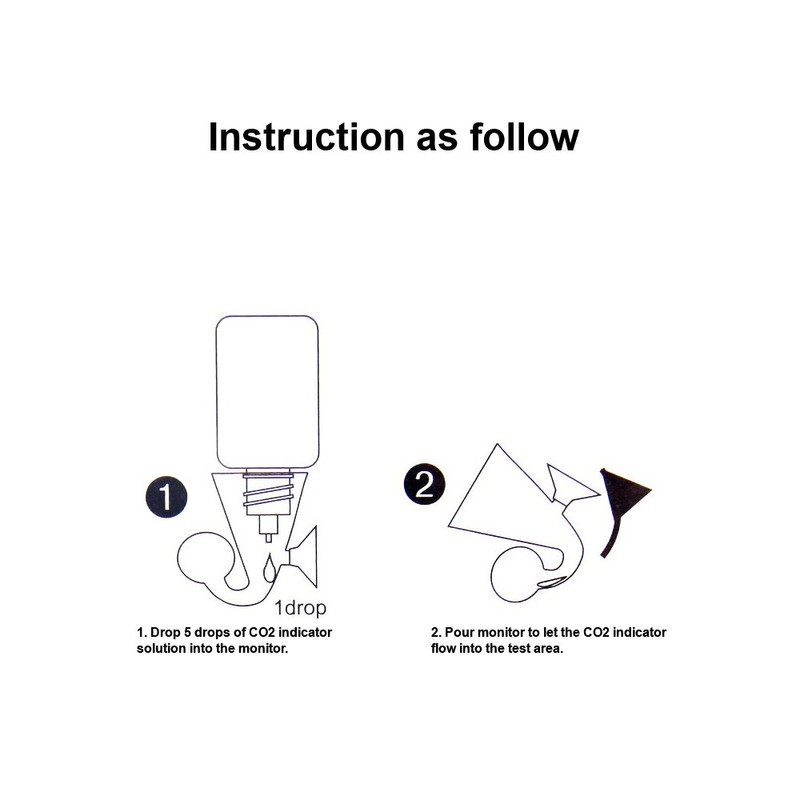 Instruction as follow

1

1drop

1. Drop 5 drops of CO2 indicator solution into the monitor.

2

2. Pour monitor to let the CO2 indicator flow into the test area.