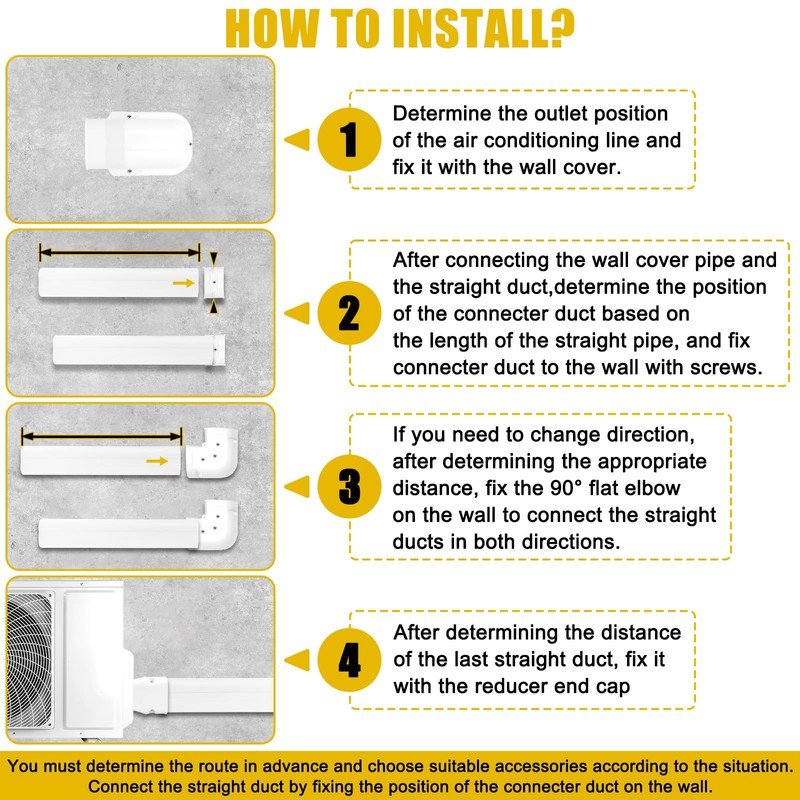 HOW TO INSTALL?

1

Determine the outlet position of the air conditioning line and fix it with the wall cover.

2

After connecting the wall cover pipe and the straight duct,determine the position of the connecter duct based on the length of the straight pipe, and fix connecter duct to the wall with screws.

3

If you need to change direction, after determining the appropriate distance, fix the 90° flat elbow on the wall to connect the straight ducts in both directions.

4

After determining the distance of the last straight duct, fix it with the reducer end cap

You must determine the route in advance and choose suitable accessories according to the situation. Connect the straight duct by fixing the position of the connecter duct on the wall.