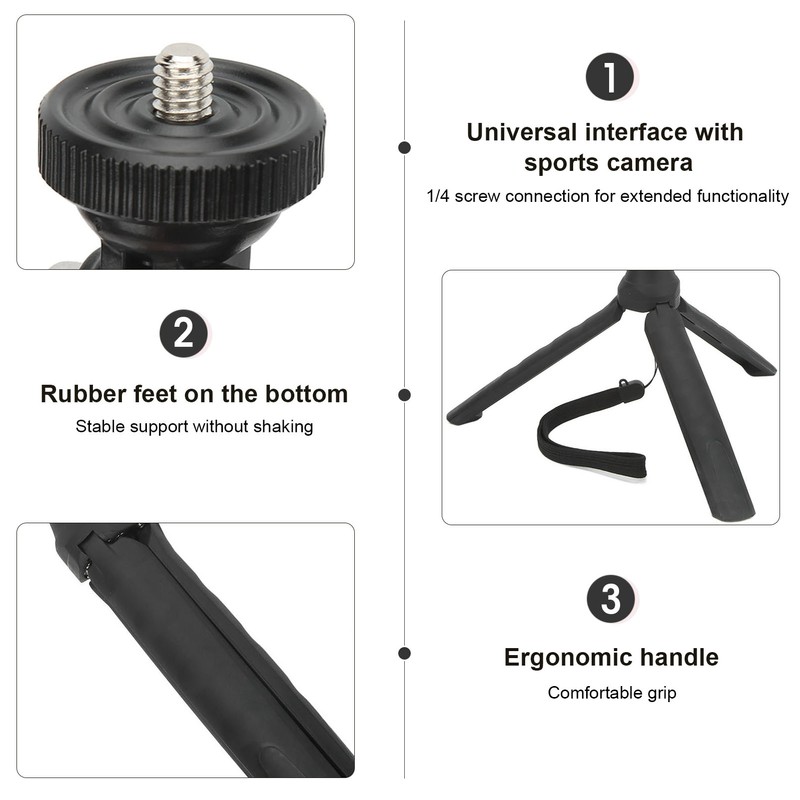 1

Universal interface with sports camera

1/4 screw connection for extended functionality

2

Rubber feet on the bottom

Stable support without shaking

3

Ergonomic handle

Comfortable grip