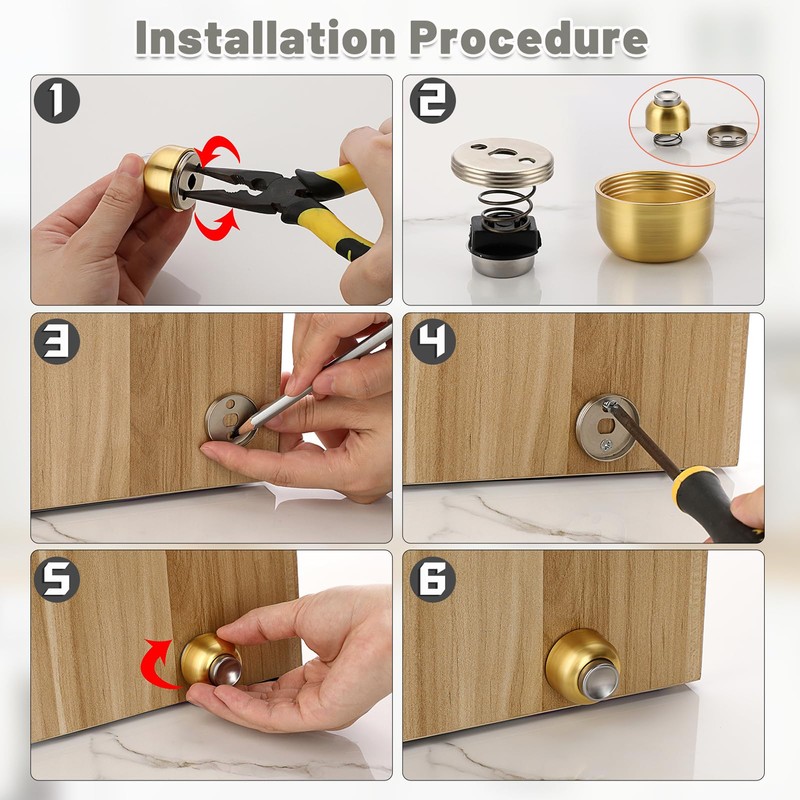 Installation Procedure

1

2

3

4

5

6