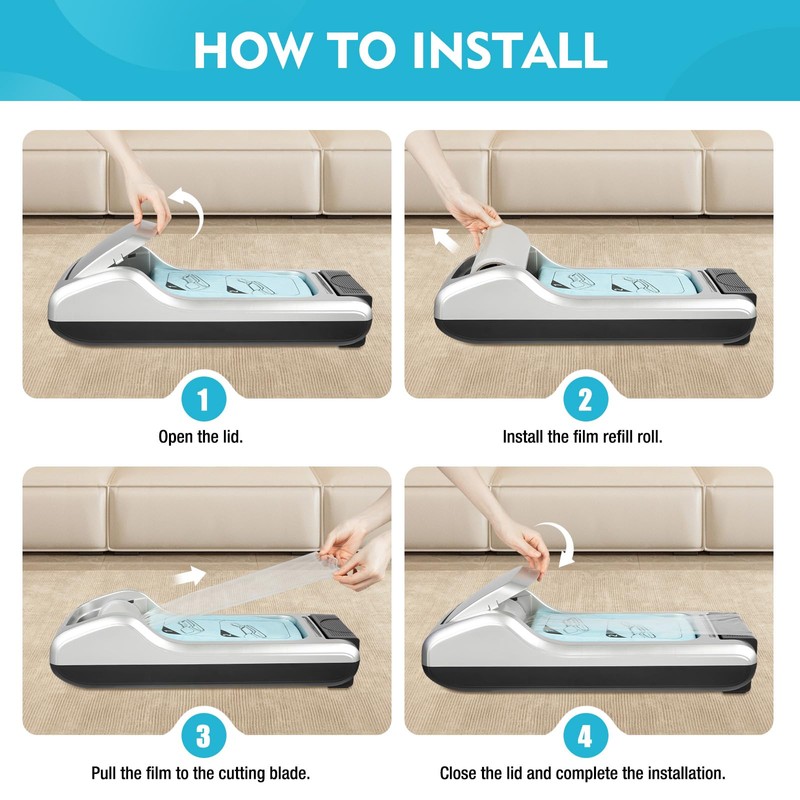 HOW TO INSTALL

1
Open the lid.

2
Install the film refill roll.

3
Pull the film to the cutting blade.

4
Close the lid and complete the installation.