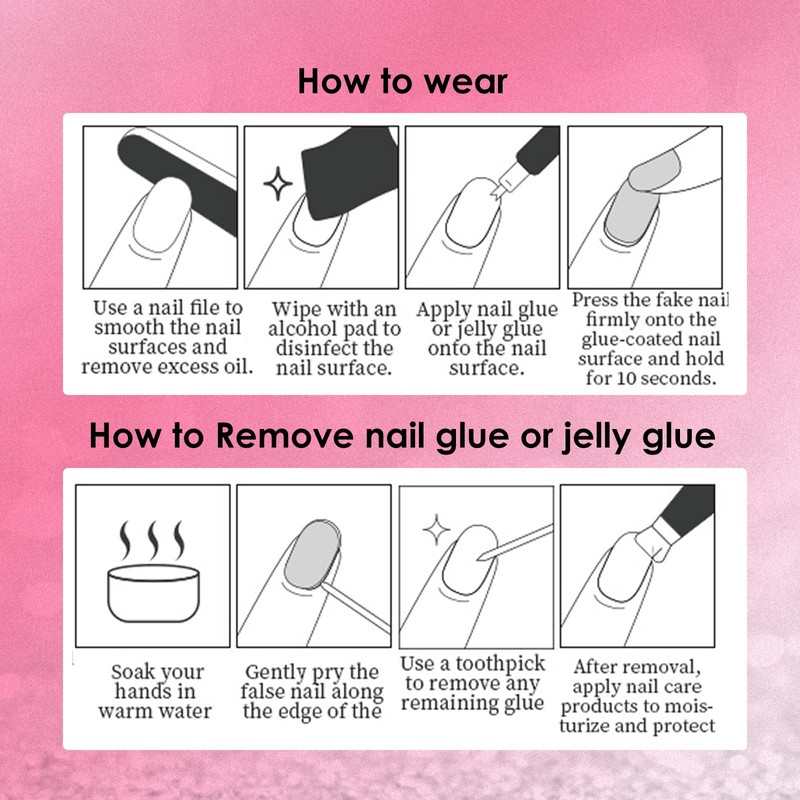 How to wear

Use a nail file to smooth the nail surfaces and remove excess oil.

Wipe with an alcohol pad to disinfect the nail surface.

Apply nail glue or jelly glue onto the nail surface.

Press the fake nail firmly onto the glue-coated nail surface and hold for 10 seconds.

How to Remove nail glue or jelly glue

Soak your hands in warm water

Gently pry the false nail along the edge of the

Use a toothpick to remove any remaining glue

After removal, apply nail care products to moisturize and protect