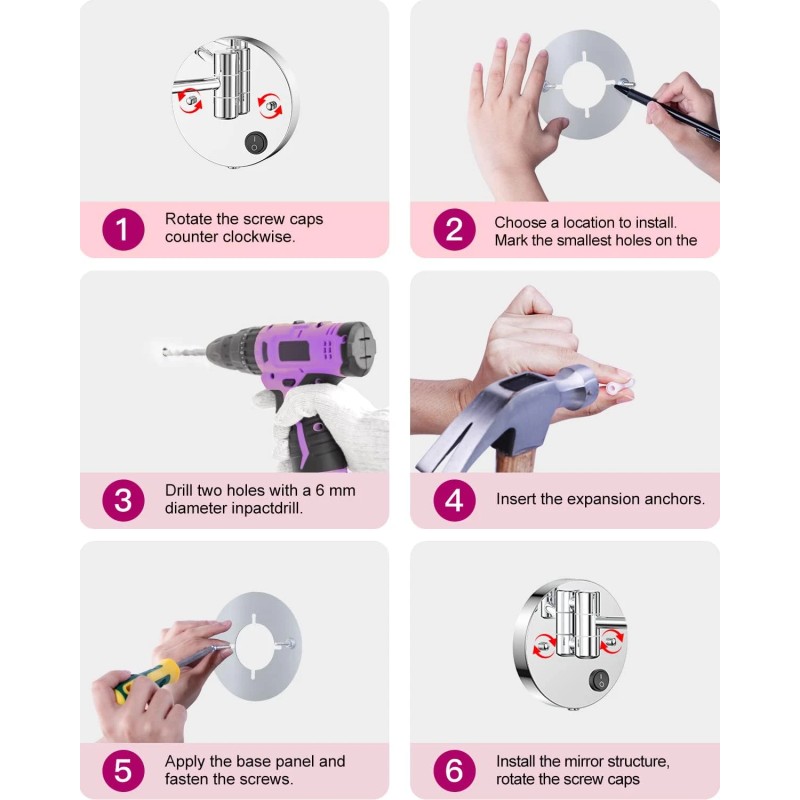 1 Rotate the screw caps counter clockwise.

2 Choose a location to install. Mark the smallest holes on the

3 Drill two holes with a 6 mm diameter inpactdrill.

4 Insert the expansion anchors.

5 Apply the base panel and fasten the screws.

6 Install the mirror structure, rotate the screw caps