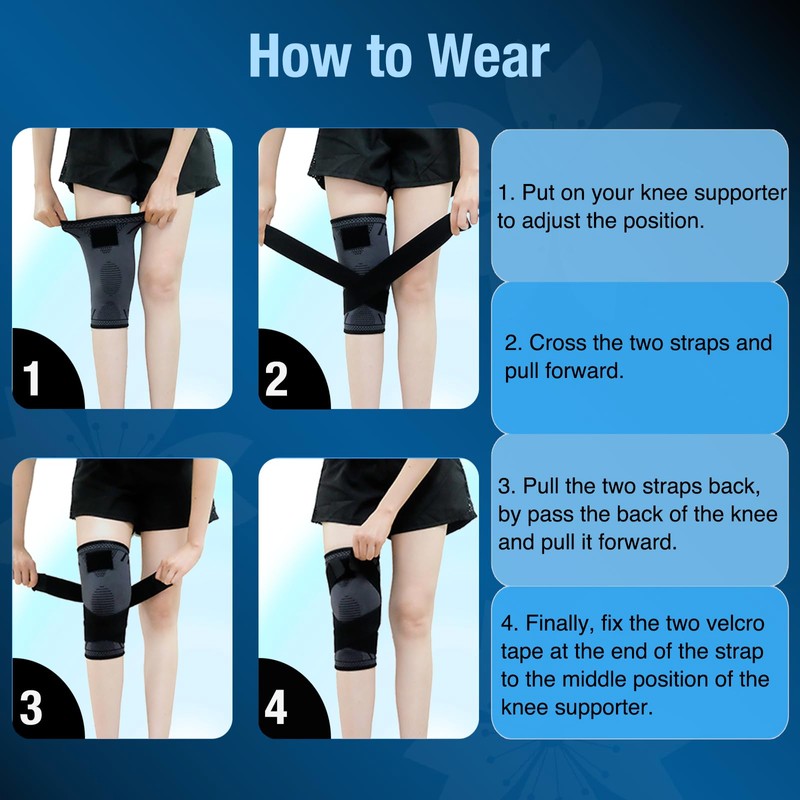 How to Wear

1

2

3

4

1. Put on your knee supporter to adjust the position.

2. Cross the two straps and pull forward.

3. Pull the two straps back, by pass the back of the knee and pull it forward.

4. Finally, fix the two velcro tape at the end of the strap to the middle position of the knee supporter.