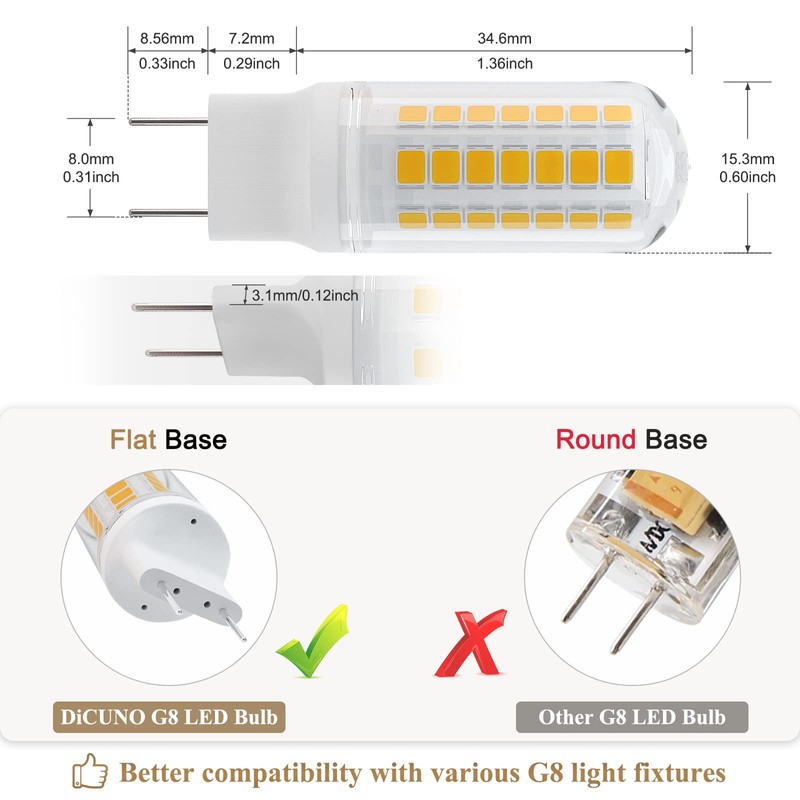 8.56mm
0.33inch
7.2mm
0.29inch
34.6mm
1.36inch

8.0mm
0.31inch

15.3mm
0.60inch

3.1mm/0.12inch

Flat Base
Round Base

DiCUNO G8 LED Bulb
Other G8 LED Bulb

Better compatibility with various G8 light fixtures