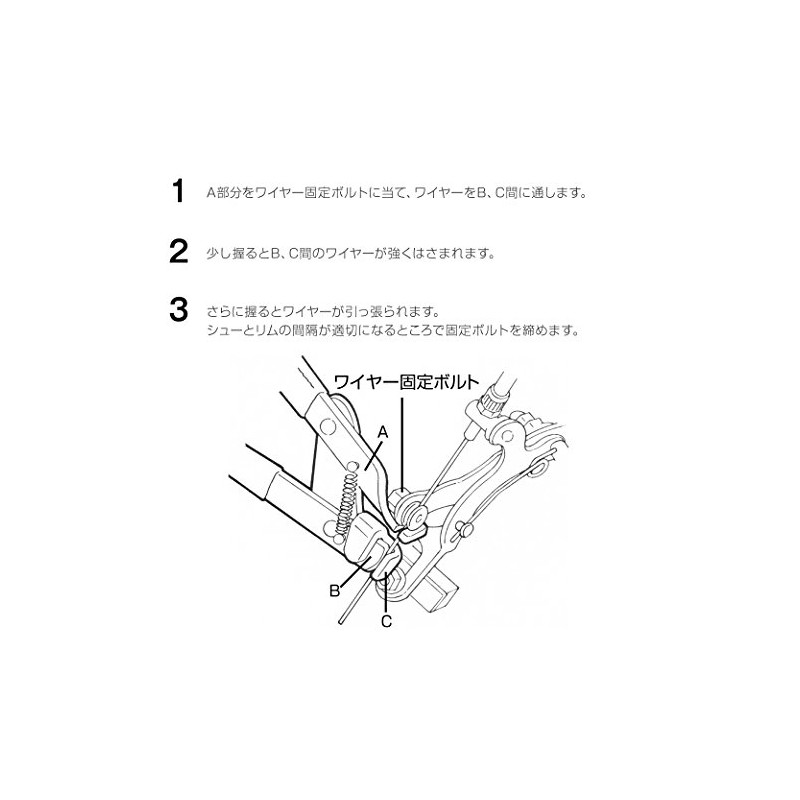 1 A部分をワイヤー固定ボルトに当て、ワイヤーをB、C間に通します。

2 少し握るとB、C間のワイヤーが強くはさまれます。

3 さらに握るとワイヤーが引っ張られます。
シューとリムの間隔が適切になるところで固定ボルトを締めます。

ワイヤー固定ボルト
A
B
C