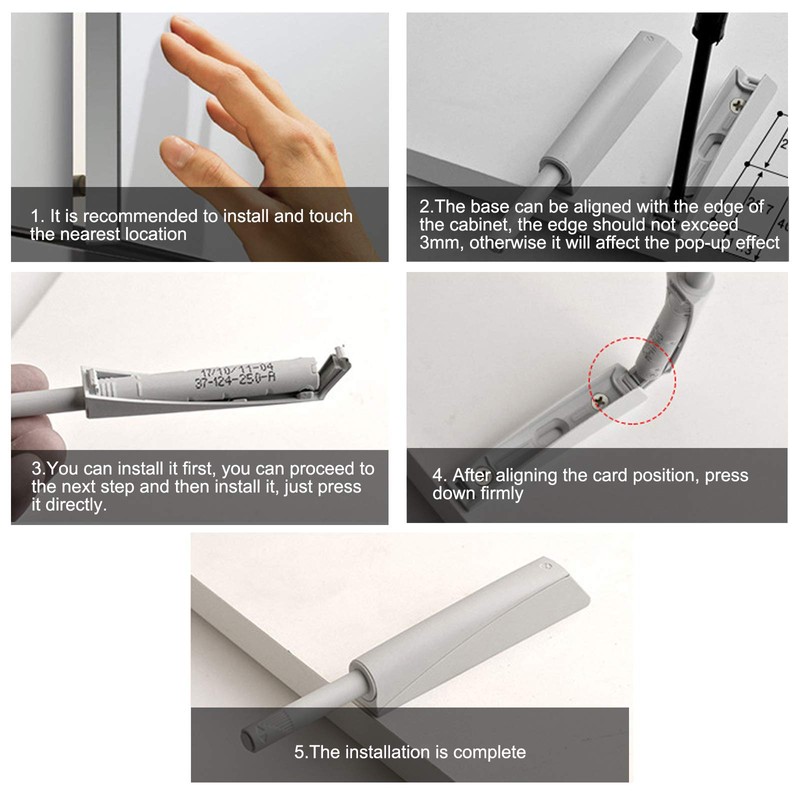 1. It is recommended to install and touch the nearest location

2.The base can be aligned with the edge of the cabinet, the edge should not exceed 3mm, otherwise it will affect the pop-up effect

17/10/11-04
37-124-25.0-A

3.You can install it first, you can proceed to the next step and then install it, just press it directly.

4. After aligning the card position, press down firmly

5.The installation is complete