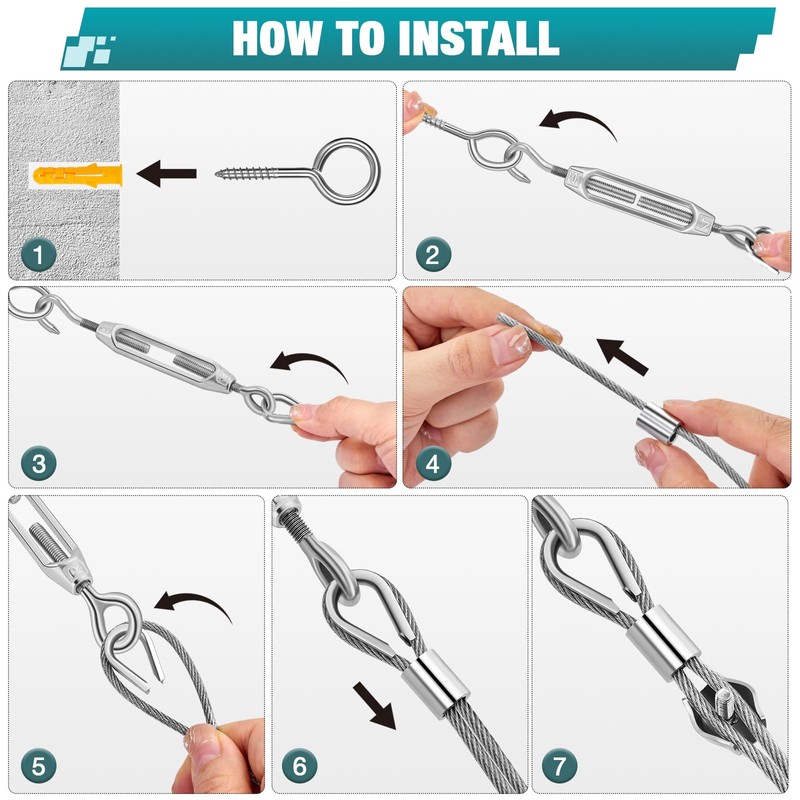 HOW TO INSTALL

1

2

3

4

5

6

7