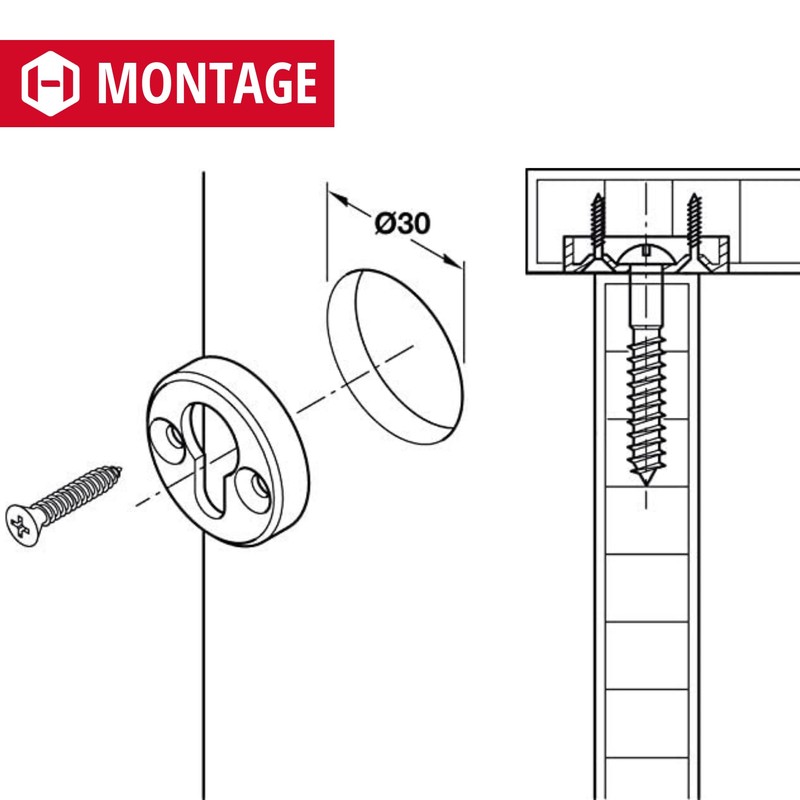 MONTAGE

Ø30