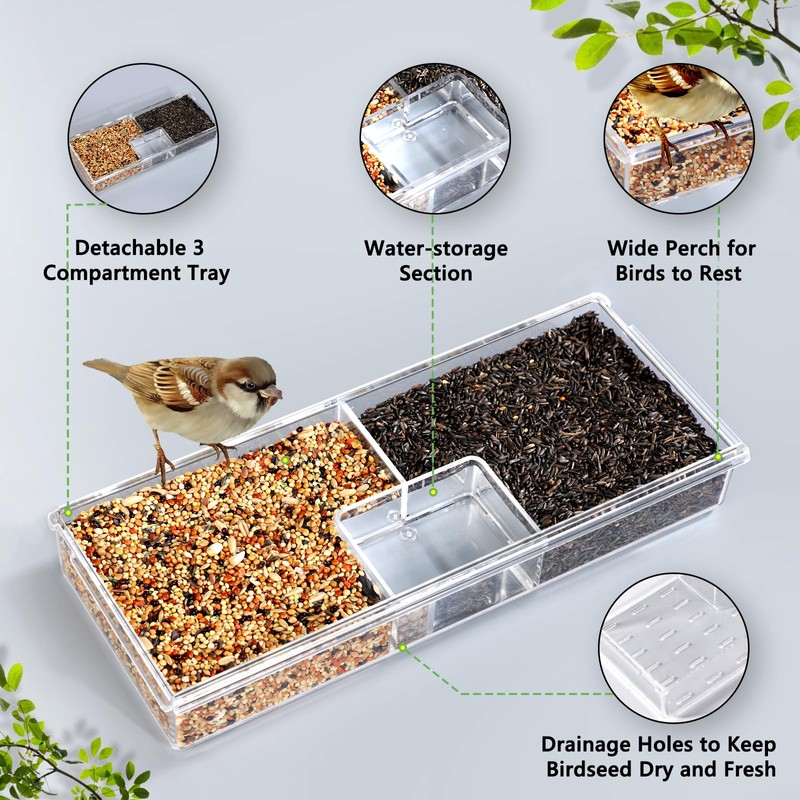 Detachable 3 Compartment Tray

Water-storage Section

Wide Perch for Birds to Rest

Drainage Holes to Keep Birdseed Dry and Fresh