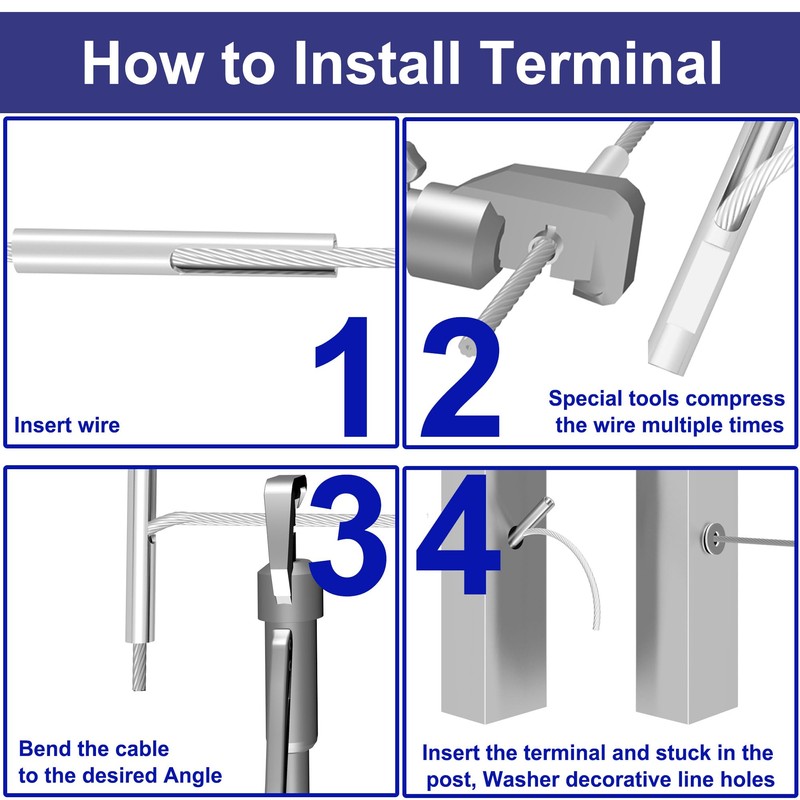 How to Install Terminal

1

Insert wire

2

Special tools compress the wire multiple times

3

Bend the cable to the desired Angle

4

Insert the terminal and stuck in the post, Washer decorative line holes