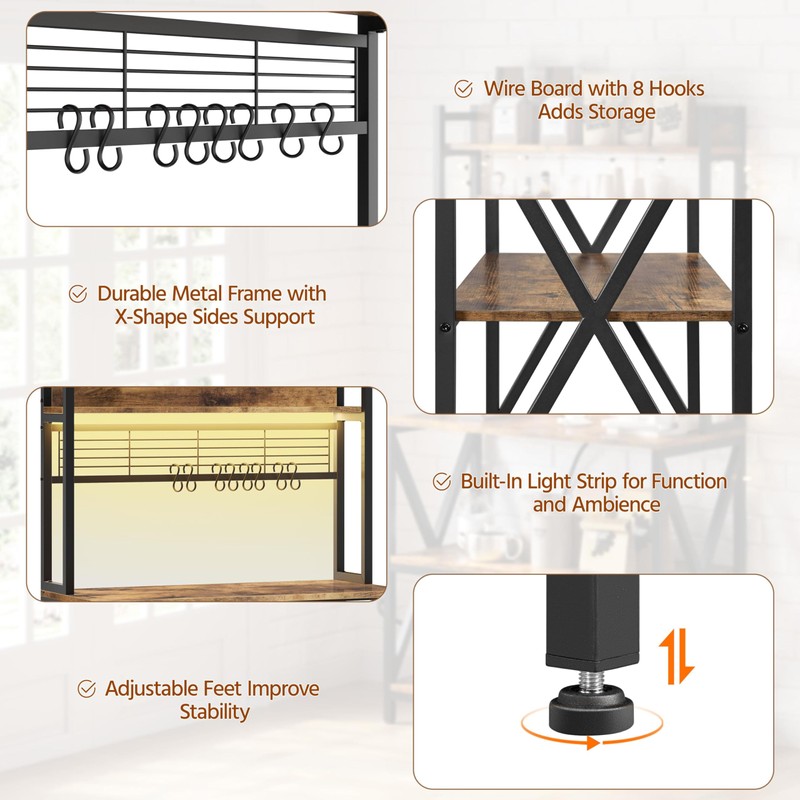 Wire Board with 8 Hooks Adds Storage

Durable Metal Frame with X-Shape Sides Support

Built-In Light Strip for Function and Ambience

Adjustable Feet Improve Stability