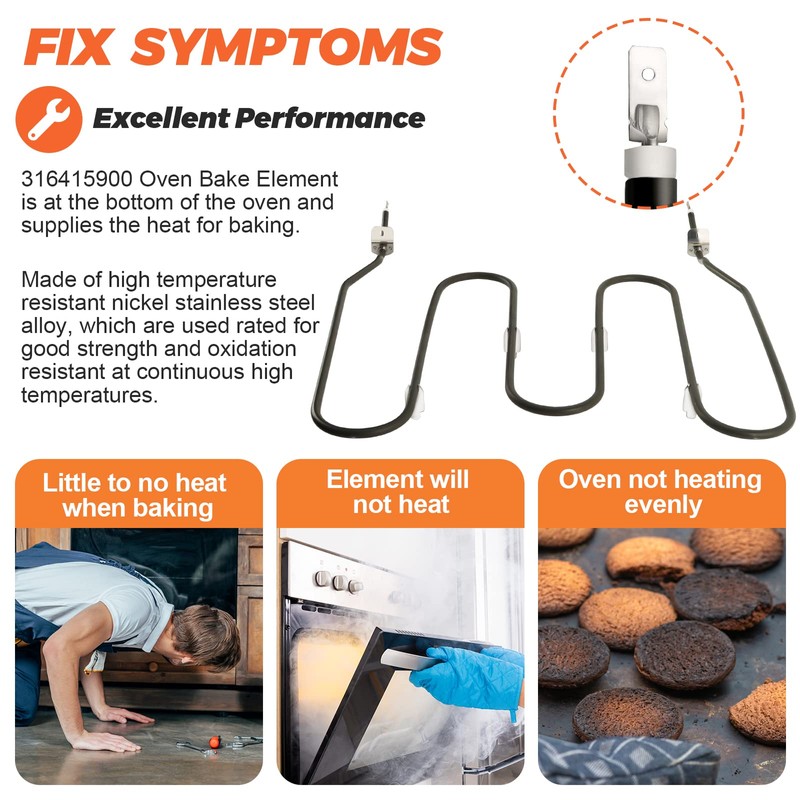 FIX SYMPTOMS

Excellent Performance

316415900 Oven Bake Element is at the bottom of the oven and supplies the heat for baking.

Made of high temperature resistant nickel stainless steel alloy, which are used rated for good strength and oxidation resistant at continuous high temperatures.

Little to no heat when baking

Element will not heat

Oven not heating evenly