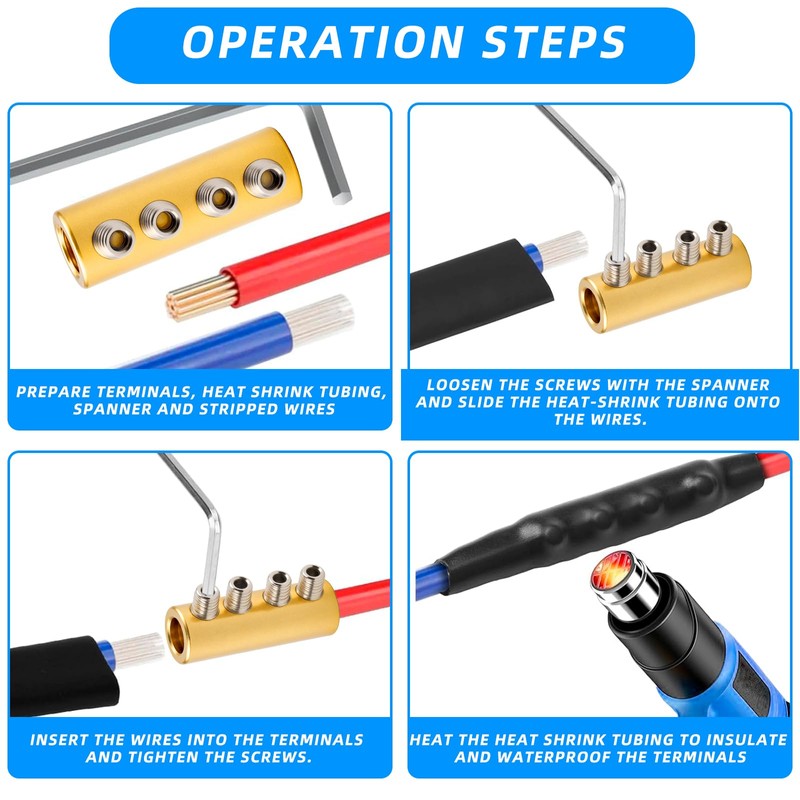 OPERATION STEPS

PREPARE TERMINALS, HEAT SHRINK TUBING, SPANNER AND STRIPPED WIRES

LOOSEN THE SCREWS WITH THE SPANNER AND SLIDE THE HEAT-SHRINK TUBING ONTO THE WIRES.

INSERT THE WIRES INTO THE TERMINALS AND TIGHTEN THE SCREWS.

HEAT THE HEAT SHRINK TUBING TO INSULATE AND WATERPROOF THE TERMINALS