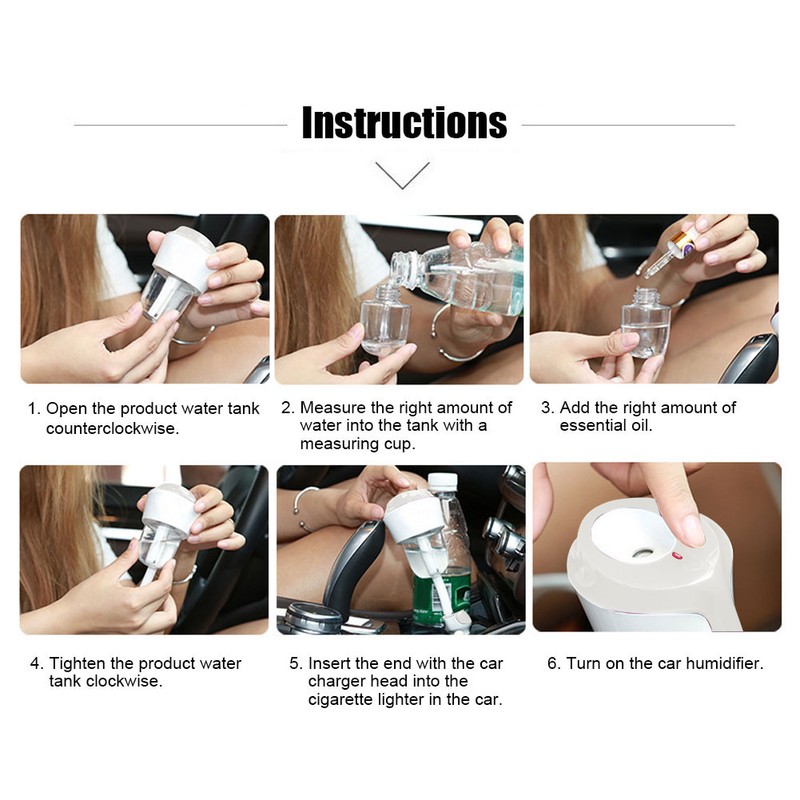 Instructions

1. Open the product water tank counterclockwise.

2. Measure the right amount of water into the tank with a measuring cup.

3. Add the right amount of essential oil.

4. Tighten the product water tank clockwise.

5. Insert the end with the car charger head into the cigarette lighter in the car.

6. Turn on the car humidifier.