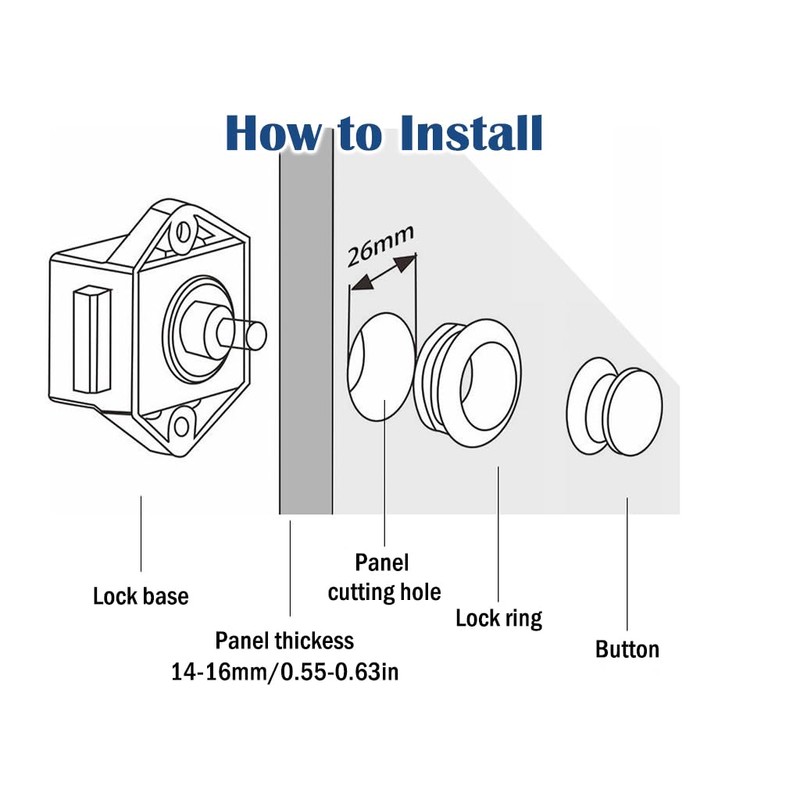 How to Install

26mm

Lock base

Panel thickess
14-16mm/0.55-0.63in

Panel
cutting hole

Lock ring

Button