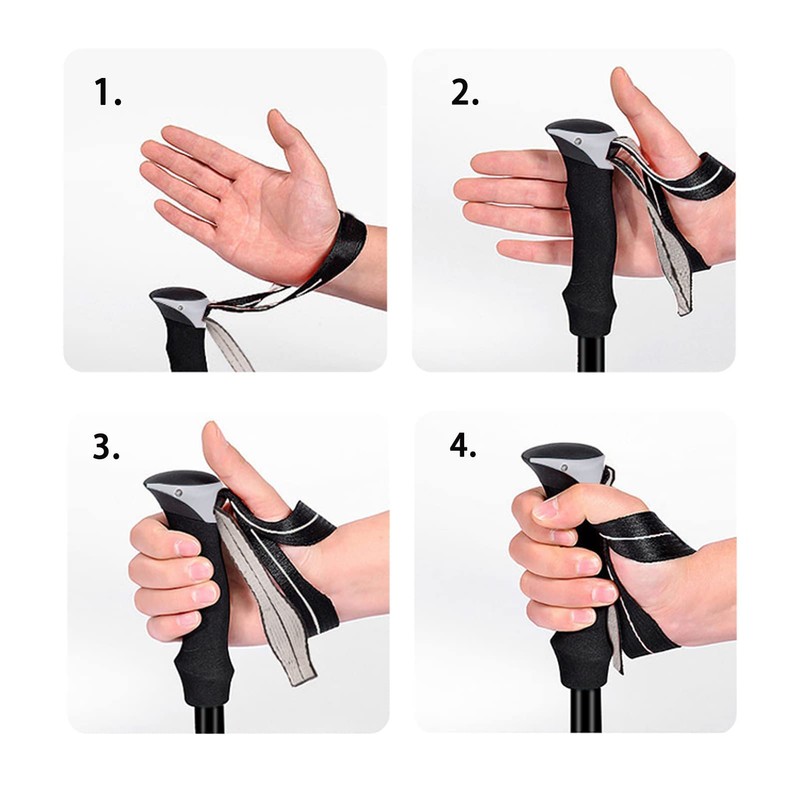 1.

2.

3.

4.