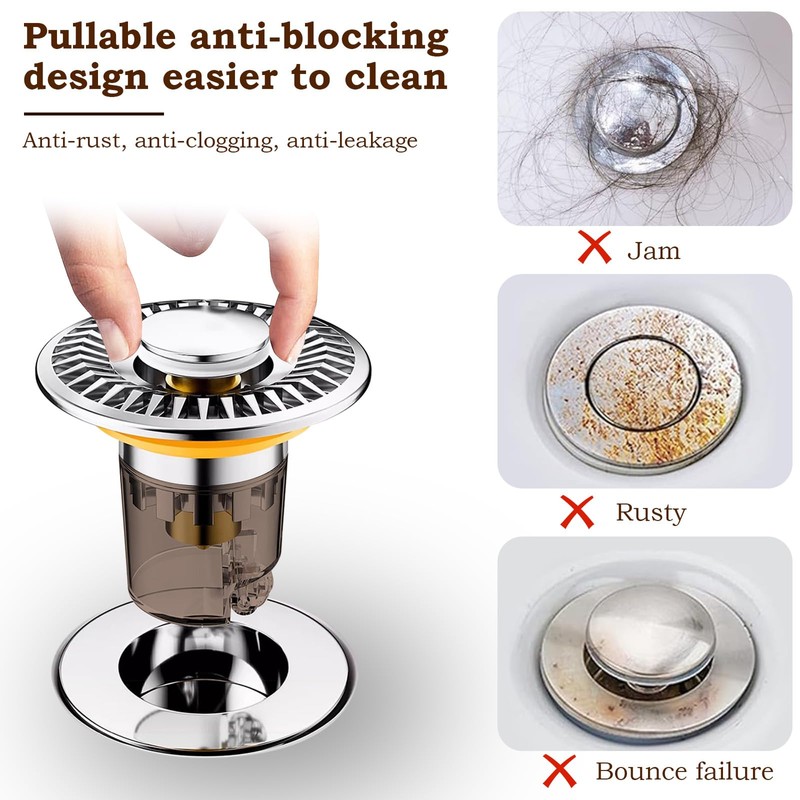 Pullable anti-blocking design easier to clean

Anti-rust, anti-clogging, anti-leakage

Jam

Rusty

Bounce failure