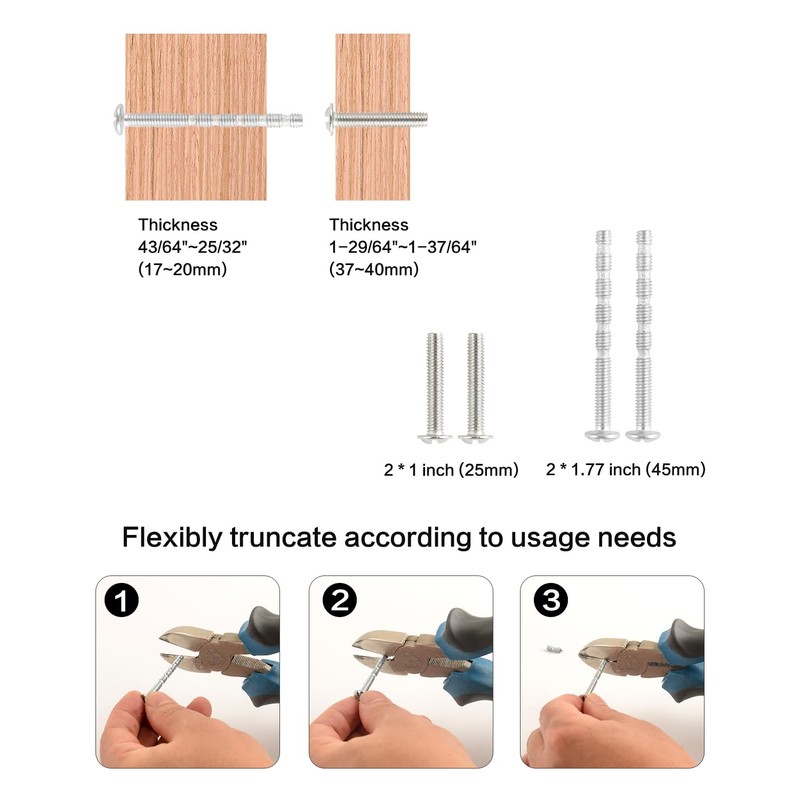 Thickness
43/64"~25/32"
(17~20mm)

Thickness
1-29/64"~1-37/64"
(37~40mm)

2 * 1 inch (25mm)

2 * 1.77 inch (45mm)

Flexibly truncate according to usage needs

1

2

3