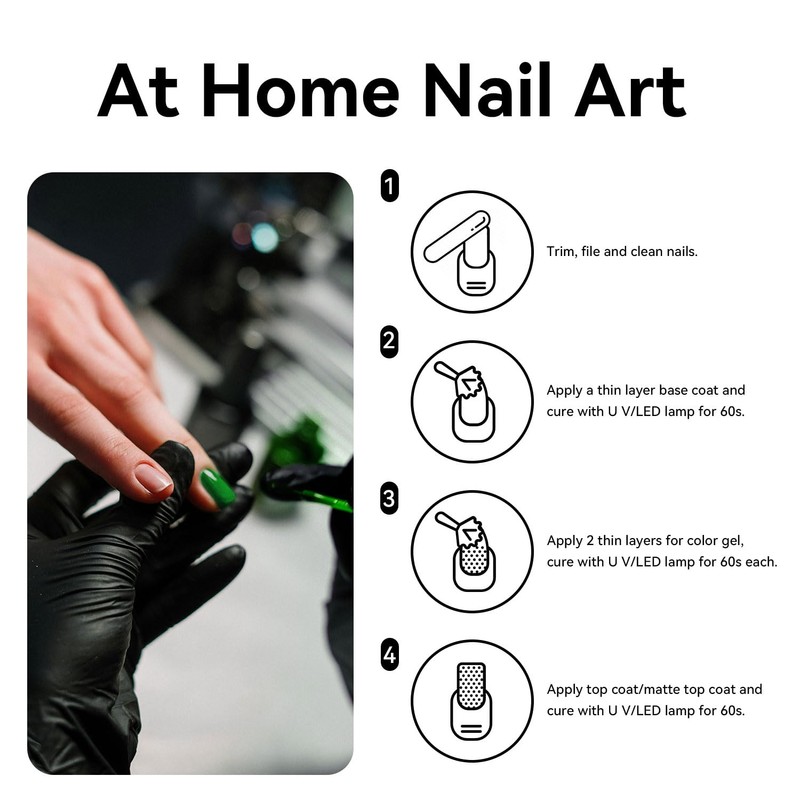 At Home Nail Art

1

Trim, file and clean nails.

2

Apply a thin layer base coat and cure with U V/LED lamp for 60s.

3

Apply 2 thin layers for color gel, cure with U V/LED lamp for 60s each.

4

Apply top coat/matte top coat and cure with U V/LED lamp for 60s.