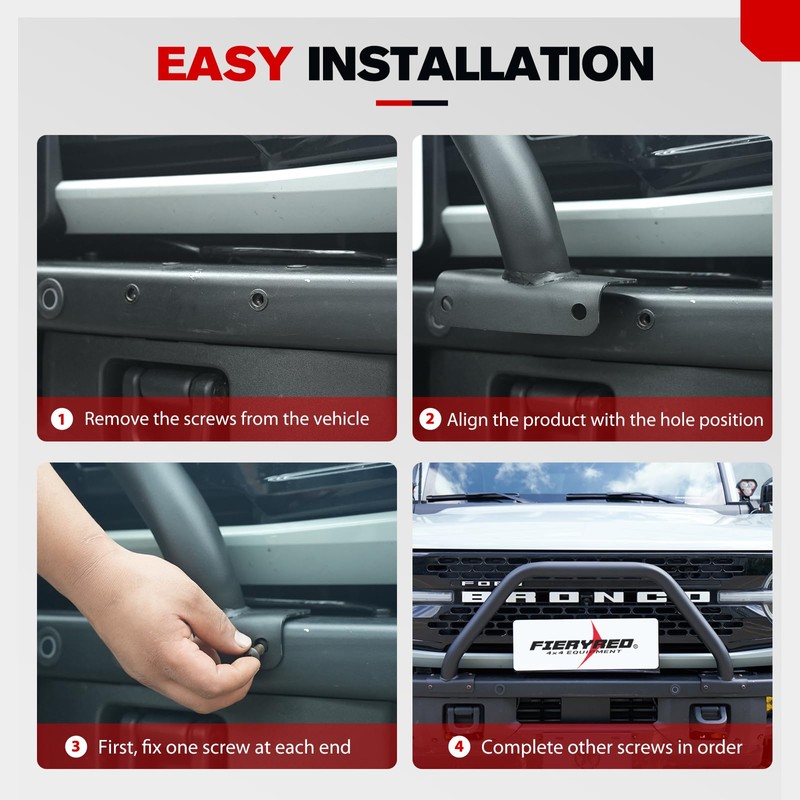 EASY INSTALLATION

1 Remove the screws from the vehicle

2 Align the product with the hole position

3 First, fix one screw at each end

FORD
BRONCO
FIERYRED®
4x4 EQUIPMENT

4 Complete other screws in order