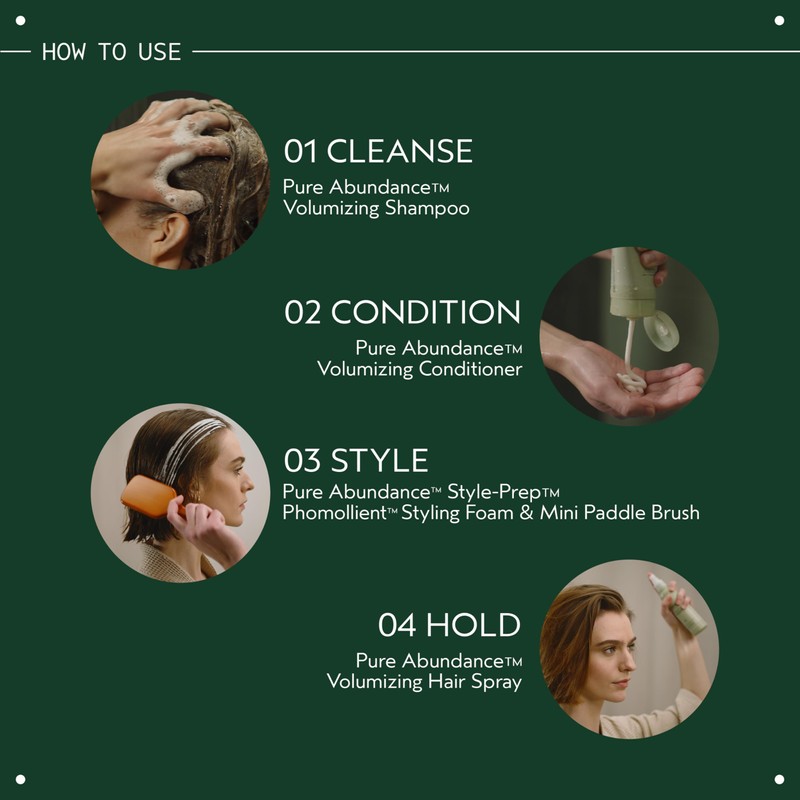 HOW TO USE

01 CLEANSE
Pure Abundance™
Volumizing Shampoo

02 CONDITION
Pure Abundance™
Volumizing Conditioner

03 STYLE
Pure Abundance™ Style-Prep™
Phomollient™ Styling Foam & Mini Paddle Brush

04 HOLD
Pure Abundance™
Volumizing Hair Spray