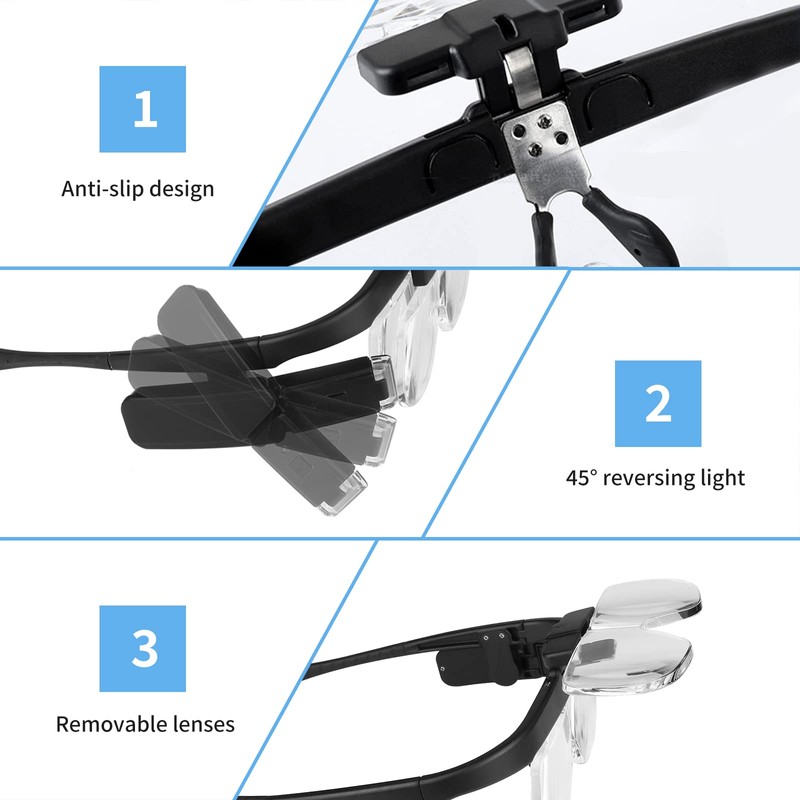 1

Anti-slip design

2

45° reversing light

3

Removable lenses