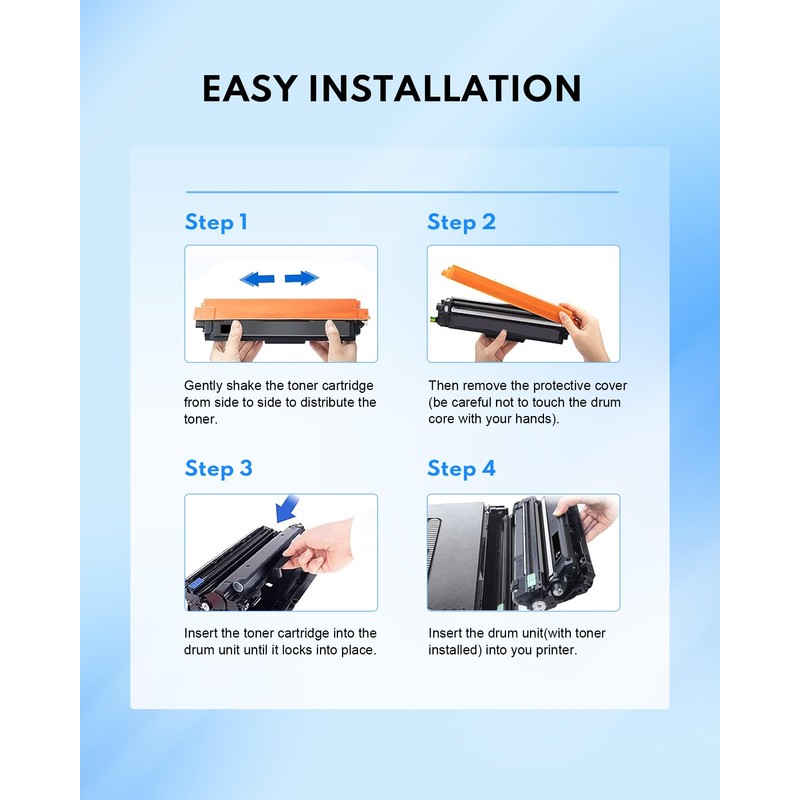 EASY INSTALLATION

Step 1

Gently shake the toner cartridge from side to side to distribute the toner.

Step 2

Then remove the protective cover (be careful not to touch the drum core with your hands).

Step 3

Insert the toner cartridge into the drum unit until it locks into place.

Step 4

Insert the drum unit(with toner installed) into you printer.