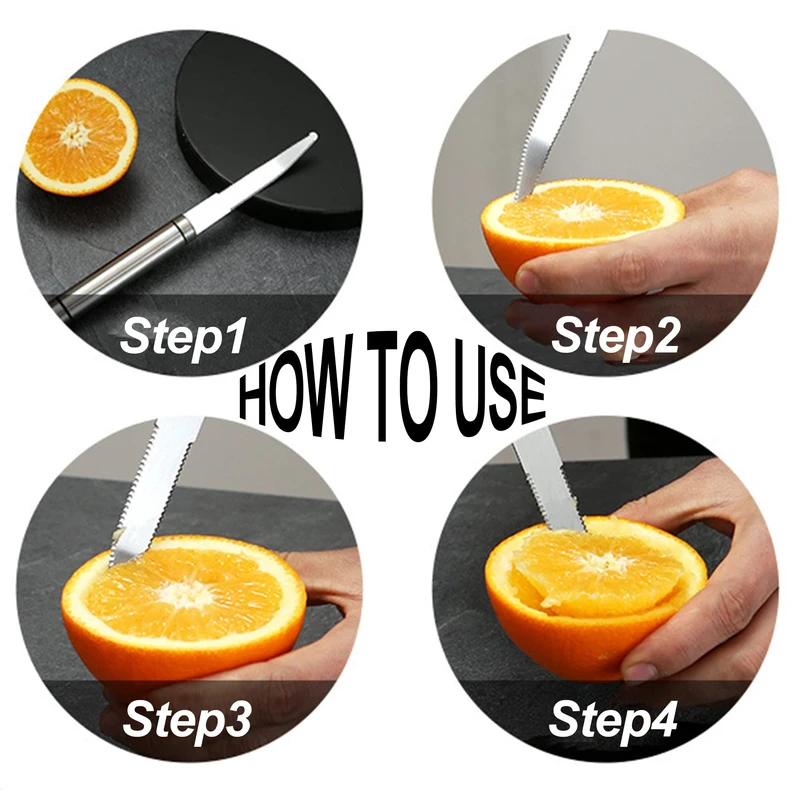 Step1

Step2

HOW TO USE

Step3

Step4