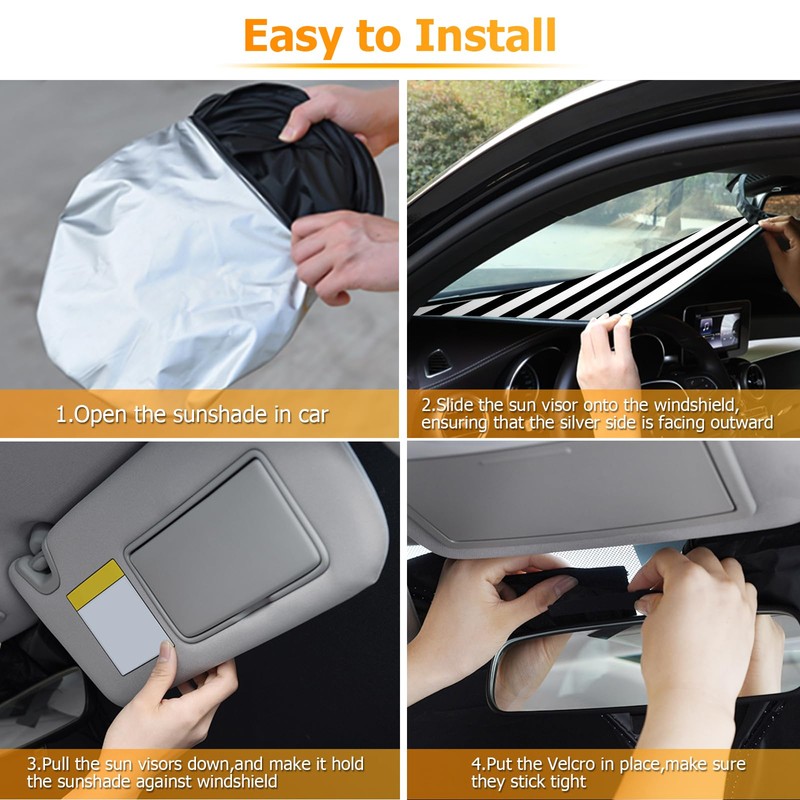 Easy to Install

1.Open the sunshade in car

2.Slide the sun visor onto the windshield, ensuring that the silver side is facing outward

3.Pull the sun visors down,and make it hold the sunshade against windshield

4.Put the Velcro in place,make sure they stick tight