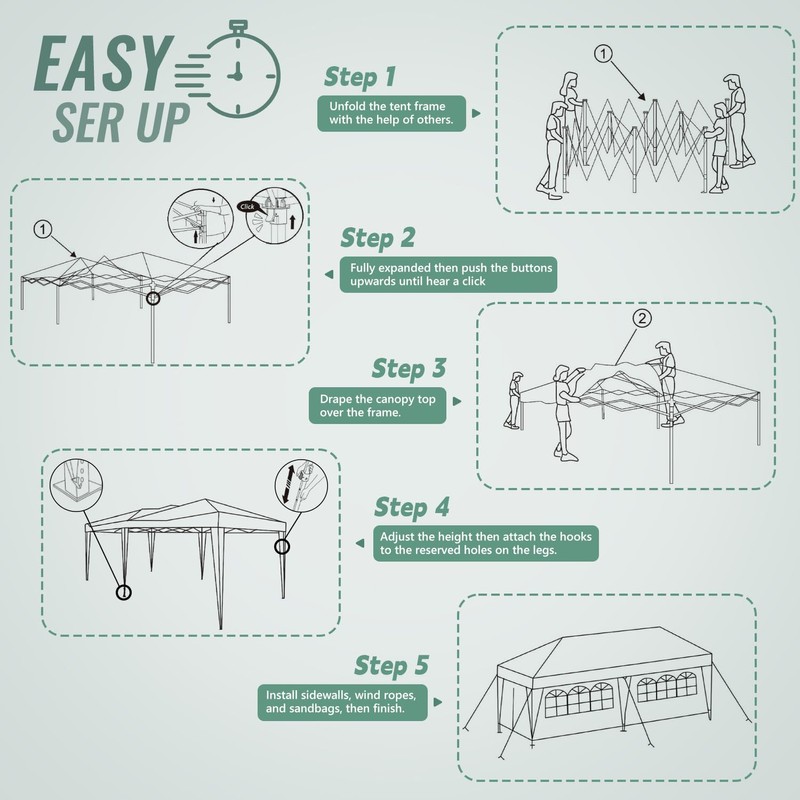 EASY
SER UP

Step 1
Unfold the tent frame with the help of others.

①

①

Click

Step 2
Fully expanded then push the buttons upwards until hear a click

②

Step 3
Drape the canopy top over the frame.

Step 4
Adjust the height then attach the hooks to the reserved holes on the legs.

Step 5
Install sidewalls, wind ropes, and sandbags, then finish.