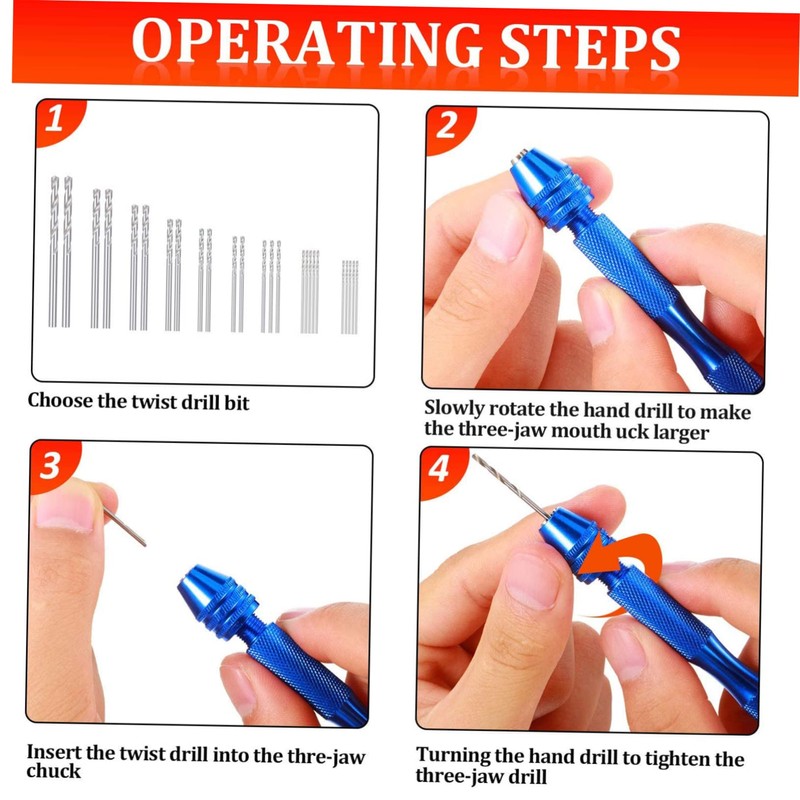 OPERATING STEPS

1

Choose the twist drill bit

2

Slowly rotate the hand drill to make the three-jaw mouth uck larger

3

Insert the twist drill into the thre-jaw chuck

4

Turning the hand drill to tighten the three-jaw drill