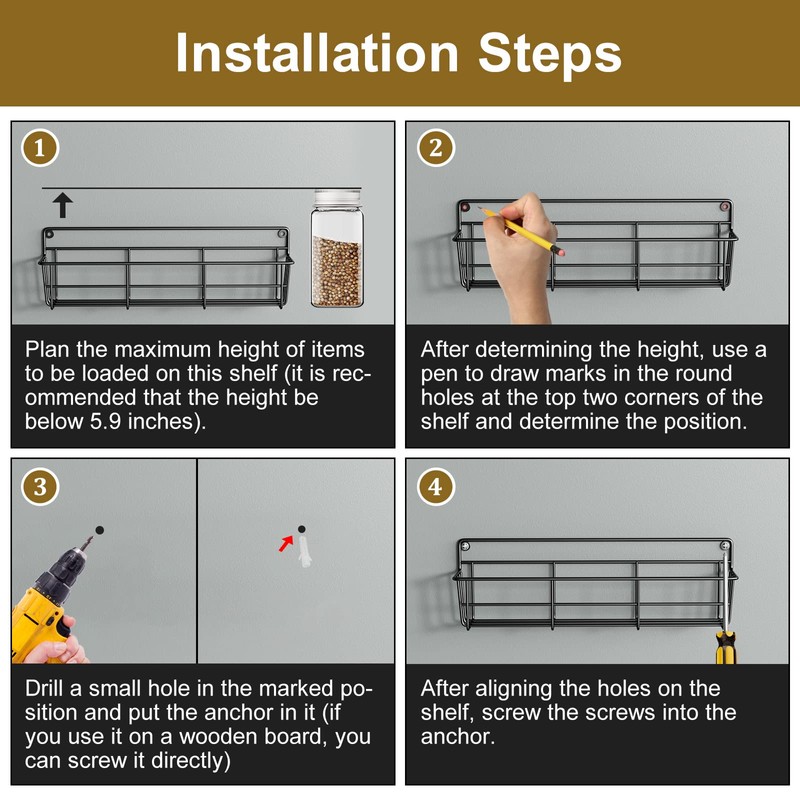 Installation Steps

1

Plan the maximum height of items to be loaded on this shelf (it is recommended that the height be below 5.9 inches).

2

After determining the height, use a pen to draw marks in the round holes at the top two corners of the shelf and determine the position.

3

Drill a small hole in the marked position and put the anchor in it (if you use it on a wooden board, you can screw it directly)

4

After aligning the holes on the shelf, screw the screws into the anchor.