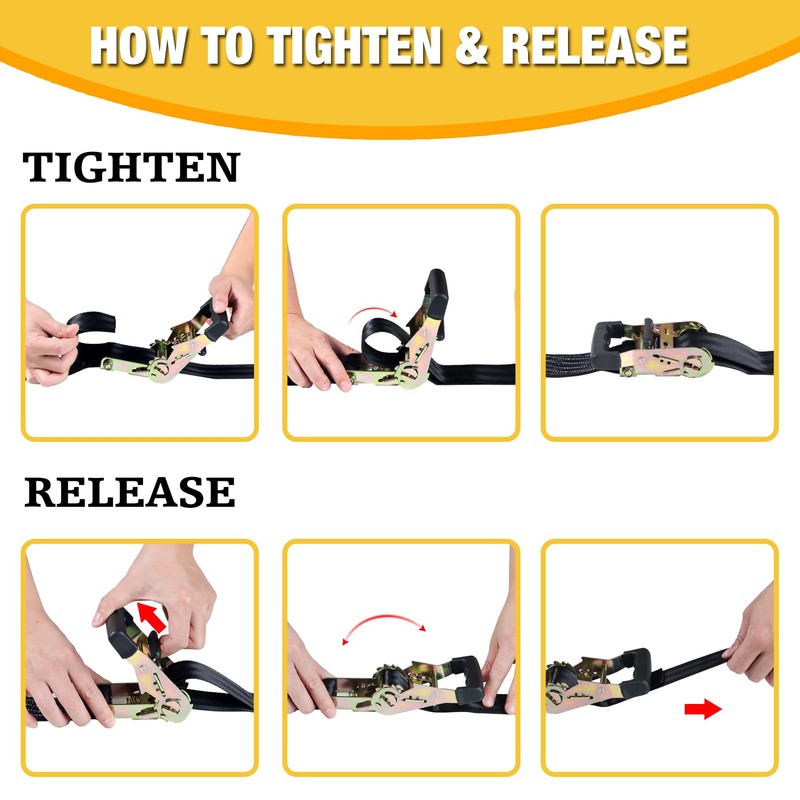 HOW TO TIGHTEN & RELEASE

TIGHTEN

RELEASE