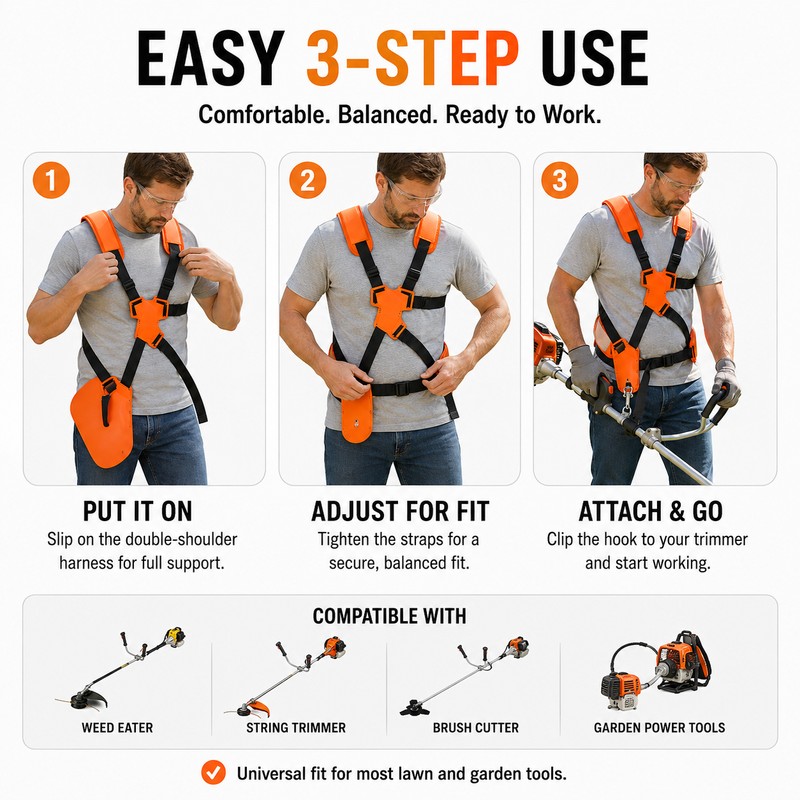 EASY 3-STEP USE

Comfortable. Balanced. Ready to Work.

1

PUT IT ON

Slip on the double-shoulder harness for full support.

2

ADJUST FOR FIT

Tighten the straps for a secure, balanced fit.

3

ATTACH & GO

Clip the hook to your trimmer and start working.

COMPATIBLE WITH

WEED EATER

STRING TRIMMER

BRUSH CUTTER

GARDEN POWER TOOLS

Universal fit for most lawn and garden tools.