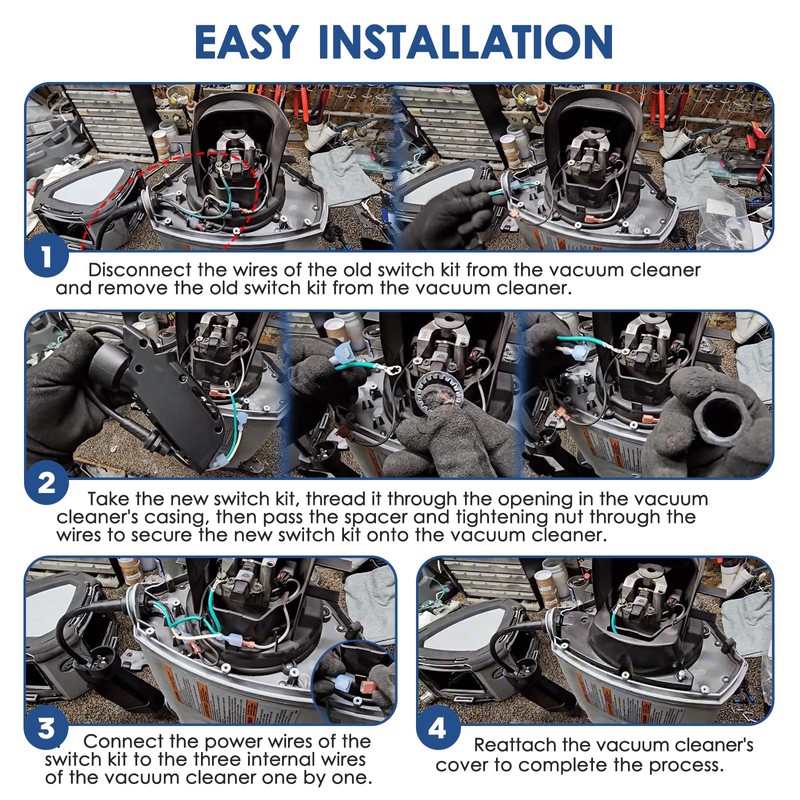 EASY INSTALLATION

1

Disconnect the wires of the old switch kit from the vacuum cleaner and remove the old switch kit from the vacuum cleaner.

2

Take the new switch kit, thread it through the opening in the vacuum cleaner's casing, then pass the spacer and tightening nut through the wires to secure the new switch kit onto the vacuum cleaner.

3

Connect the power wires of the switch kit to the three internal wires of the vacuum cleaner one by one.

4

Reattach the vacuum cleaner's cover to complete the process.