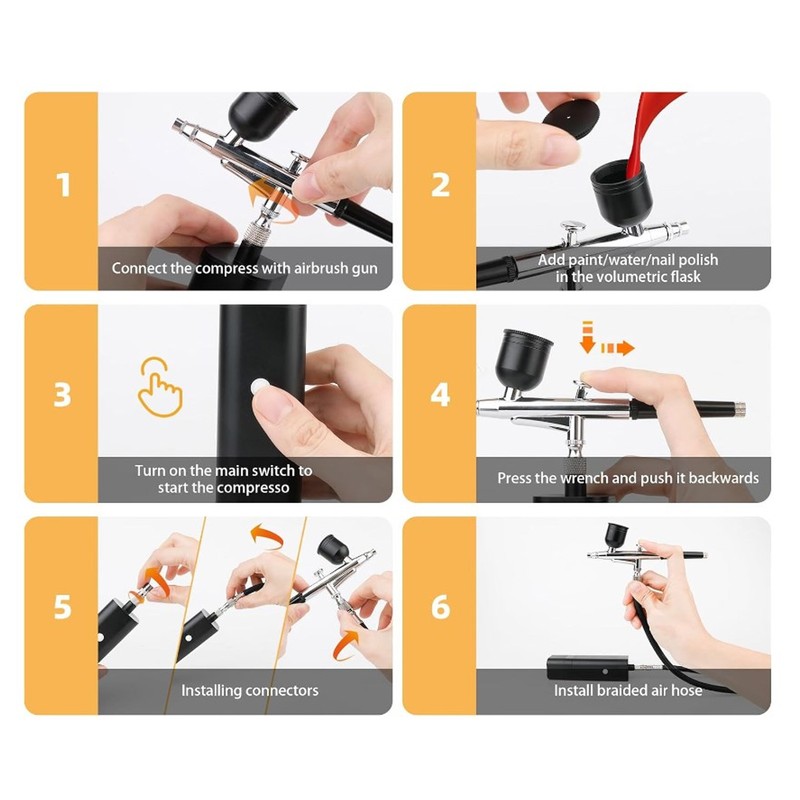 1

Connect the compress with airbrush gun

2

Add paint/water/nail polish in the volumetric flask

3

Turn on the main switch to start the compresso

4

Press the wrench and push it backwards

5

Installing connectors

6

Install braided air hose