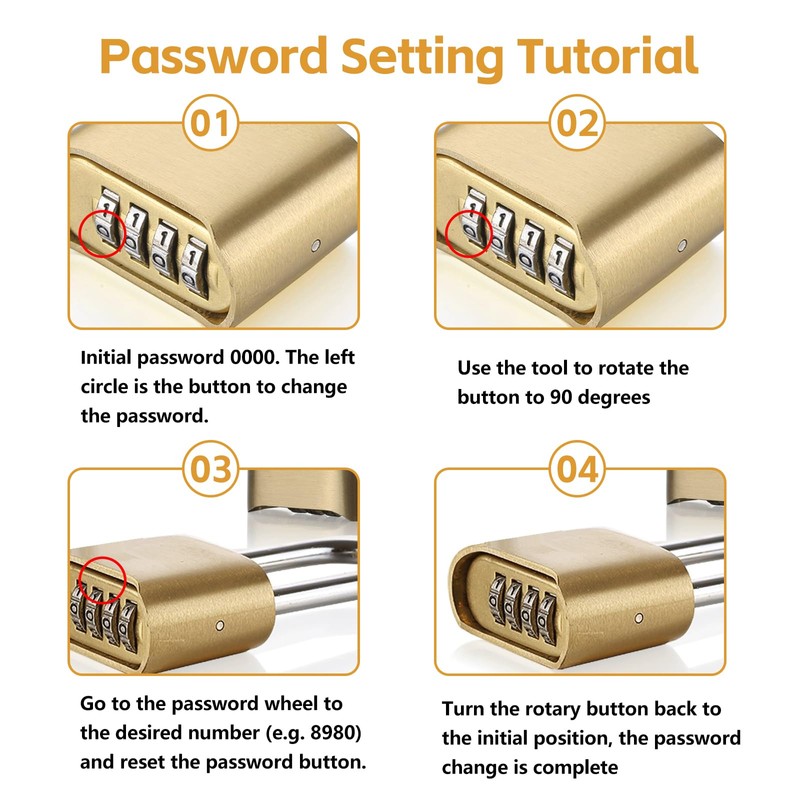 Password Setting Tutorial

01

Initial password 0000. The left circle is the button to change the password.

02

Use the tool to rotate the button to 90 degrees

03

Go to the password wheel to the desired number (e.g. 8980) and reset the password button.

04

Turn the rotary button back to the initial position, the password change is complete