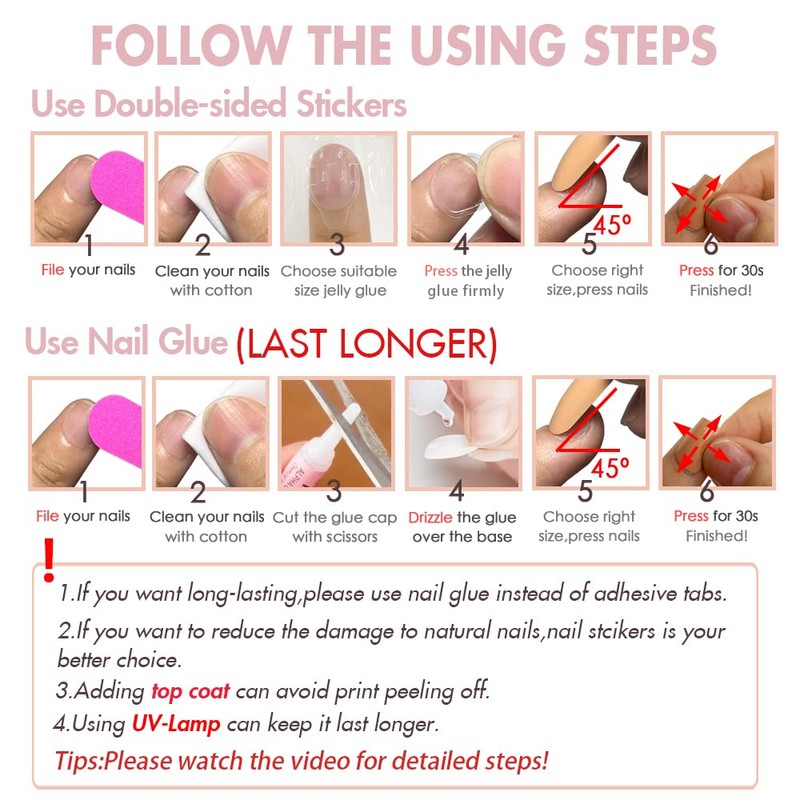 FOLLOW THE USING STEPS

Use Double-sided Stickers

1
File your nails

2
Clean your nails with cotton

3
Choose suitable size jelly glue

4
Press the jelly glue firmly

45°
5
Choose right size,press nails

6
Press for 30s Finished!

Use Nail Glue (LAST LONGER)

1
File your nails

2
Clean your nails with cotton

3
Cut the glue cap with scissors

4
Drizzle the glue over the base

45°
5
Choose right size,press nails

6
Press for 30s Finished!

!

1.If you want long-lasting,please use nail glue instead of adhesive tabs.

2.If you want to reduce the damage to natural nails,nail stcikers is your better choice.

3.Adding top coat can avoid print peeling off.

4.Using UV-Lamp can keep it last longer.

Tips:Please watch the video for detailed steps!