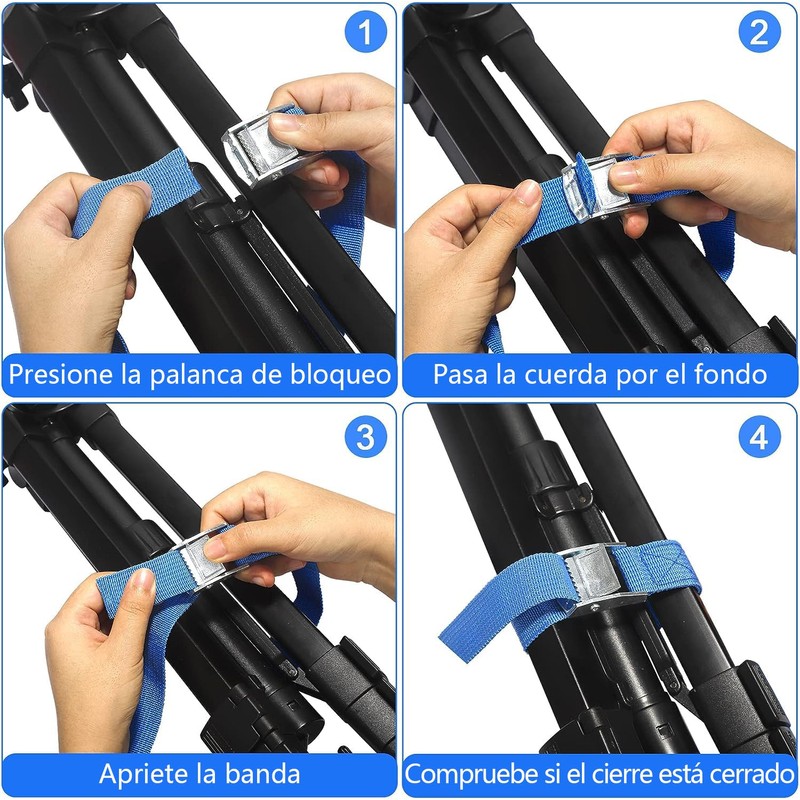 1
Presione la palanca de bloqueo

2
Pasa la cuerda por el fondo

3
Apriete la banda

4
Compruebe si el cierre está cerrado