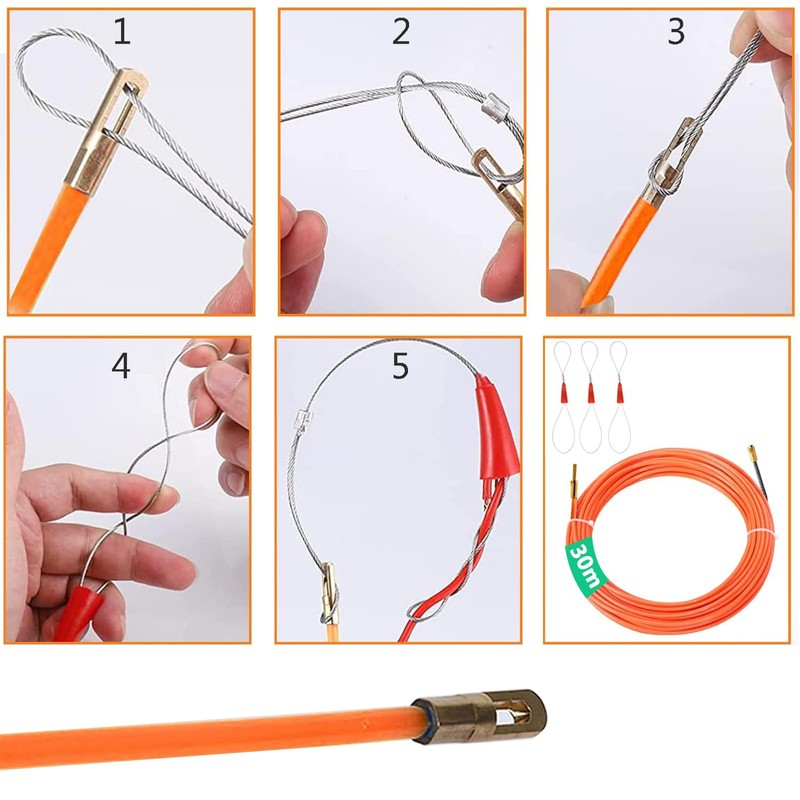 1

2

3

4

5

30m