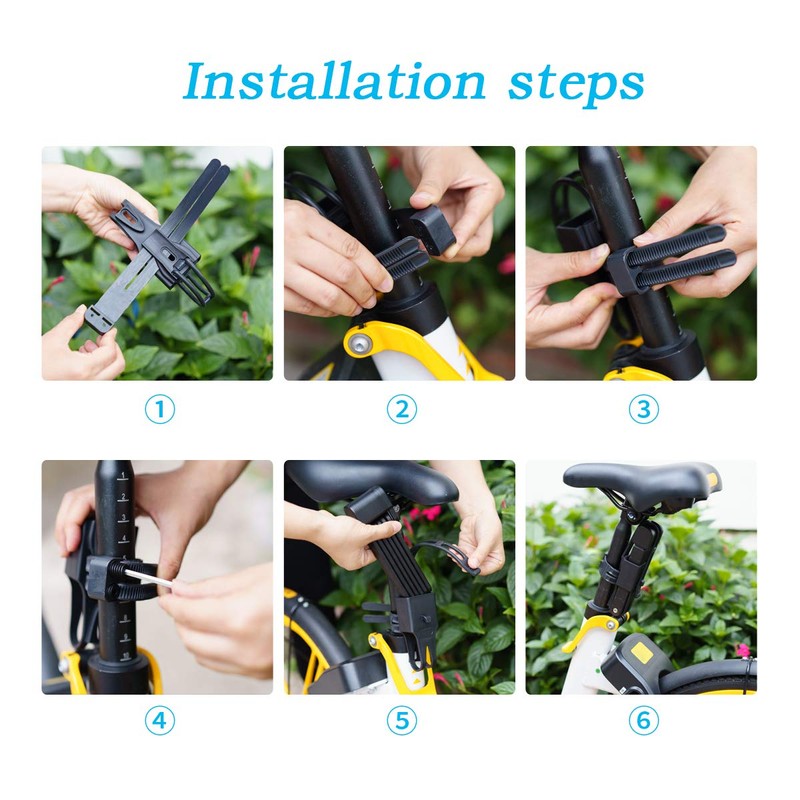 Installation steps

①

②

③

④

⑤

⑥