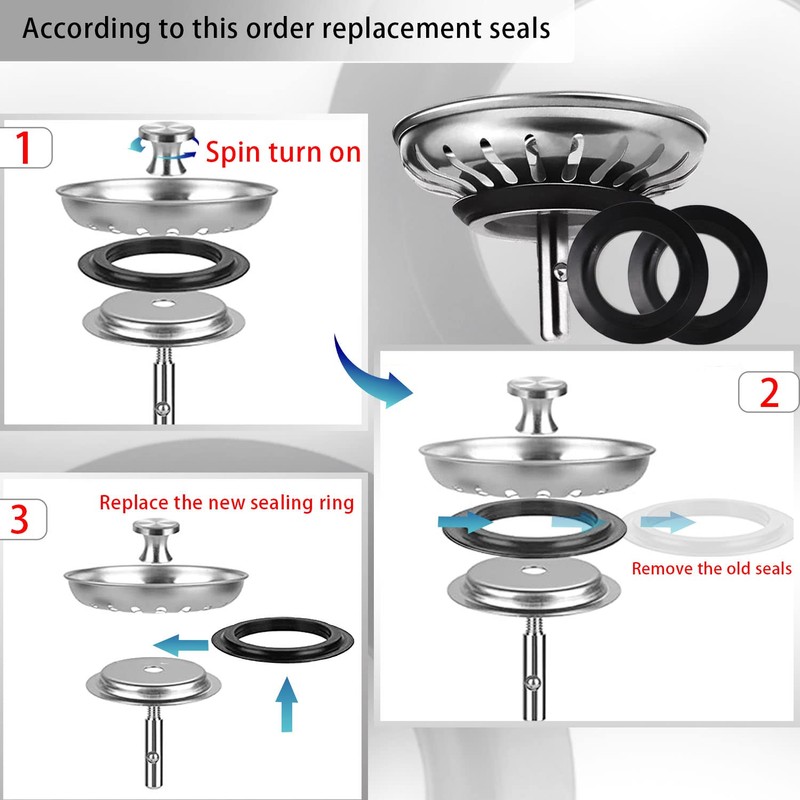 According to this order replacement seals

1

Spin turn on

2

Remove the old seals

3

Replace the new sealing ring