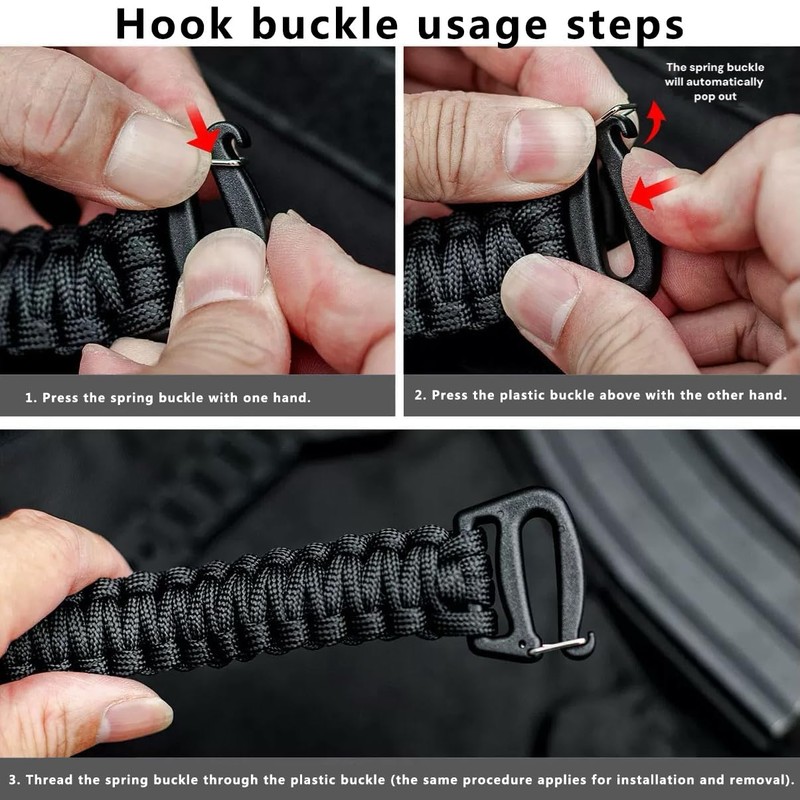 Hook buckle usage steps

1. Press the spring buckle with one hand.

The spring buckle will automatically pop out

2. Press the plastic buckle above with the other hand.

3. Thread the spring buckle through the plastic buckle (the same procedure applies for installation and removal).