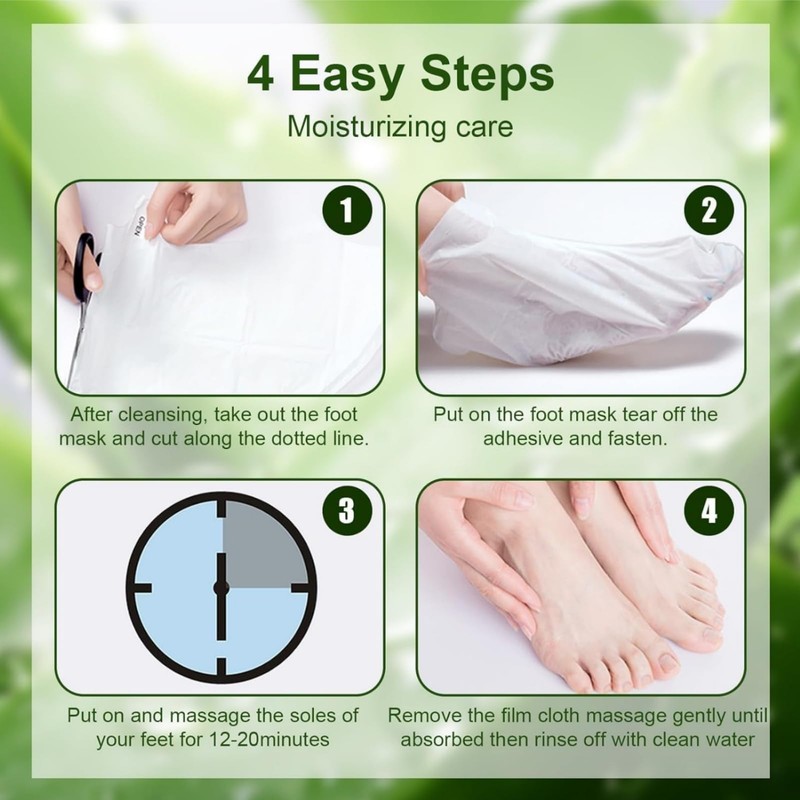 4 Easy Steps
Moisturizing care

1
OPEN

After cleansing, take out the foot mask and cut along the dotted line.

2

Put on the foot mask tear off the adhesive and fasten.

3

Put on and massage the soles of your feet for 12-20minutes

4

Remove the film cloth massage gently until absorbed then rinse off with clean water