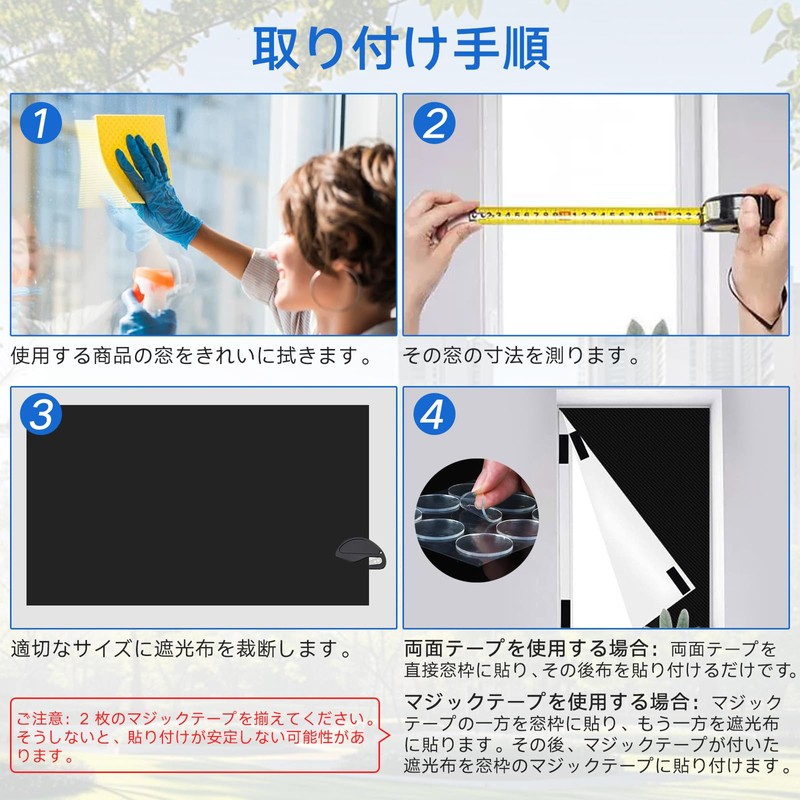 取り付け手順

1

使用する商品の窓をきれいに拭きます。

2

その窓の寸法を測ります。

3

適切なサイズに遮光布を裁断します。

ご注意：2枚のマジックテープを揃えてください。そうしないと、貼り付けが安定しない可能性があります。

4

両面テープを使用する場合：両面テープを直接窓枠に貼り、その後布を貼り付けるだけです。

マジックテープを使用する場合：マジックテープの一方を窓枠に貼り、もう一方を遮光布に貼ります。その後、マジックテープが付いた遮光布を窓枠のマジックテープに貼り付けます。