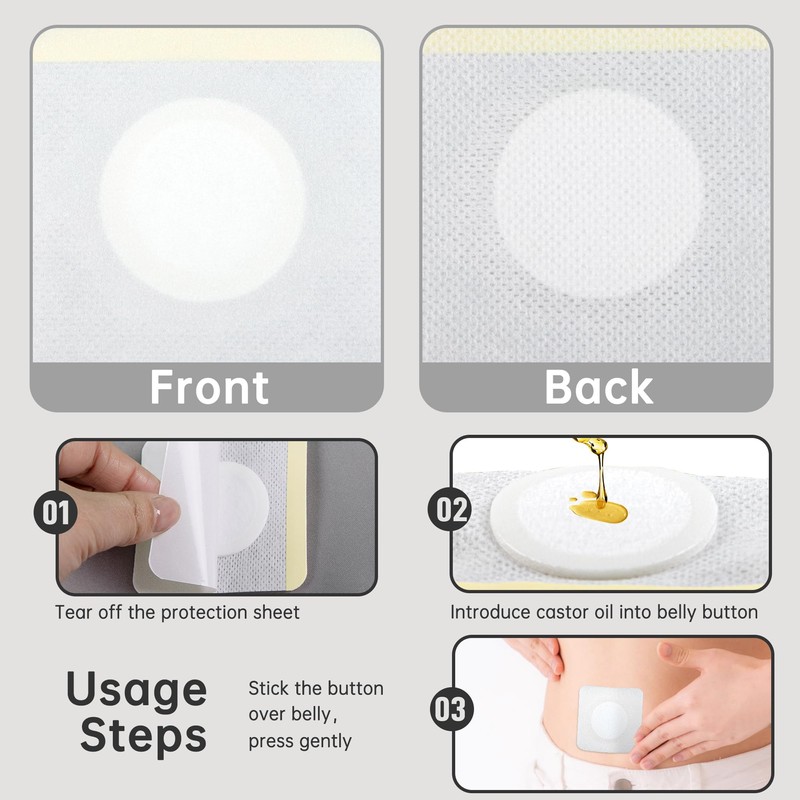 Front

Back

01

Tear off the protection sheet

02

Introduce castor oil into belly button

Usage Steps

Stick the button over belly, press gently

03